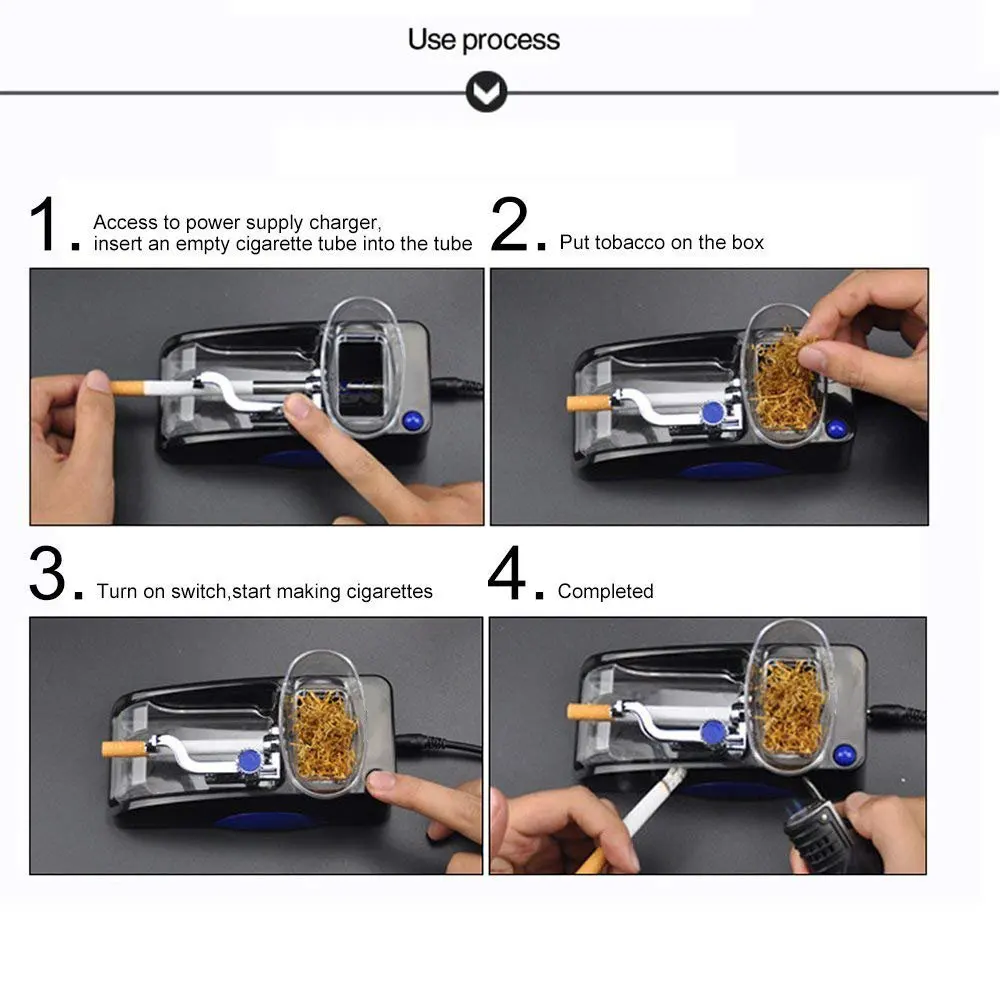 Use process

1. Access to power supply charger, insert an empty cigarette tube into the tube

2. Put tobacco on the box

3. Turn on switch,start making cigarettes

4. Completed