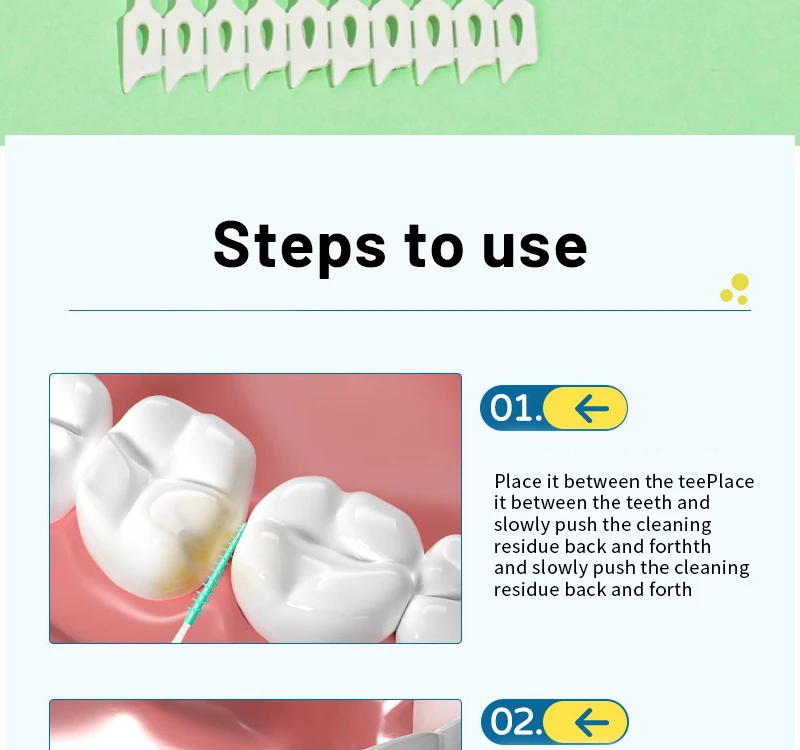 Steps to use

01.

Place it between the teePlace it between the teeth and slowly push the cleaning residue back and forthth and slowly push the cleaning residue back and forth

02.