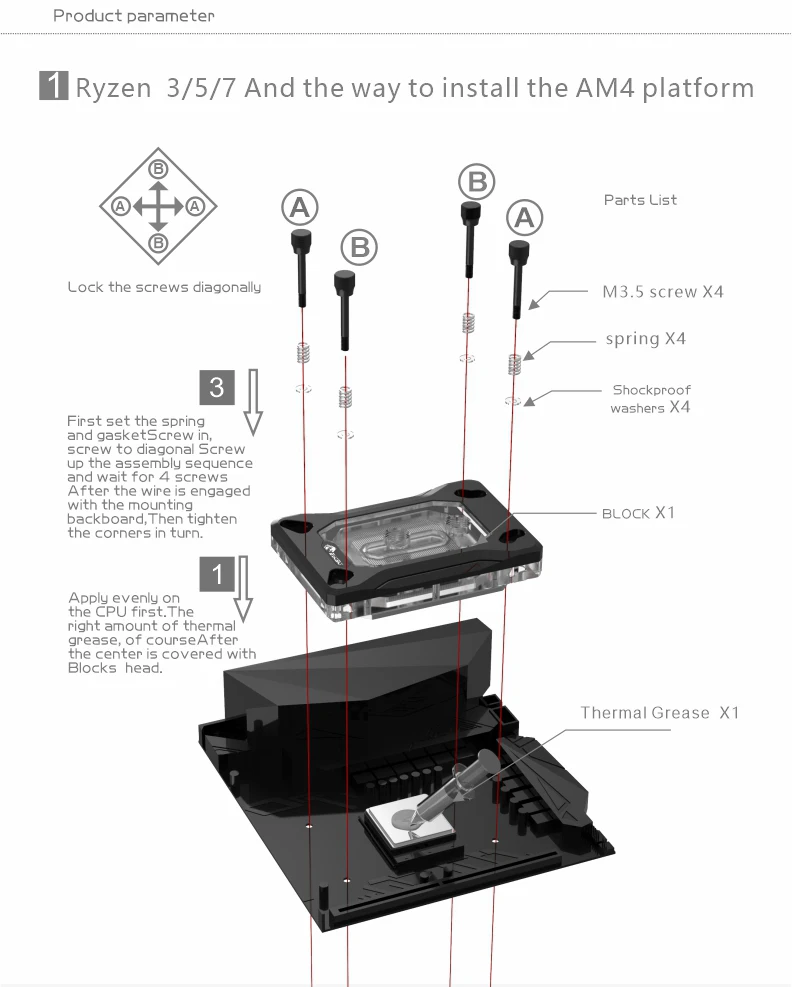 Product parameter

1 Ryzen 3/5/7 And the way to install the AM4 platform

B
A A
B

Lock the screws diagonally

A B B A

Parts List

M3.5 screw X4

spring X4

Shockproof washers X4

3

First set the spring and gasketScrew in, screw to diagonal Screw up the assembly sequence and wait for 4 screws After the wire is engaged with the mounting backboard,Then tighten the corners in turn.

BLOCK X1

1

Apply evenly on the CPU first.The right amount of thermal grease, of courseAfter the center is covered with Blocks head.

Thermal Grease X1