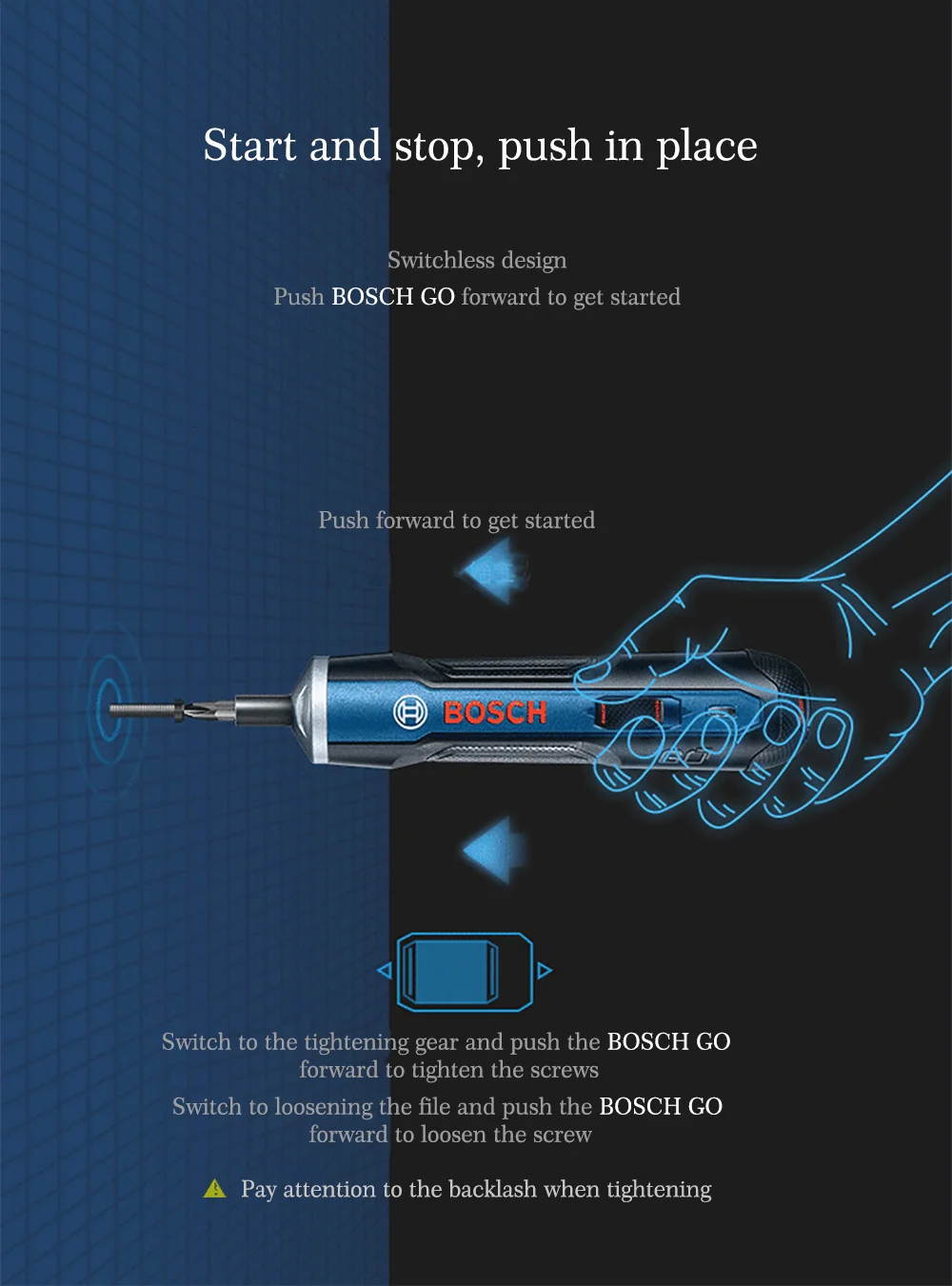 Start and stop, push in place

Switchless design
Push BOSCH GO forward to get started

Push forward to get started

BOSCH

Switch to the tightening gear and push the BOSCH GO forward to tighten the screws

Switch to loosening the file and push the BOSCH GO forward to loosen the screw

Pay attention to the backlash when tightening