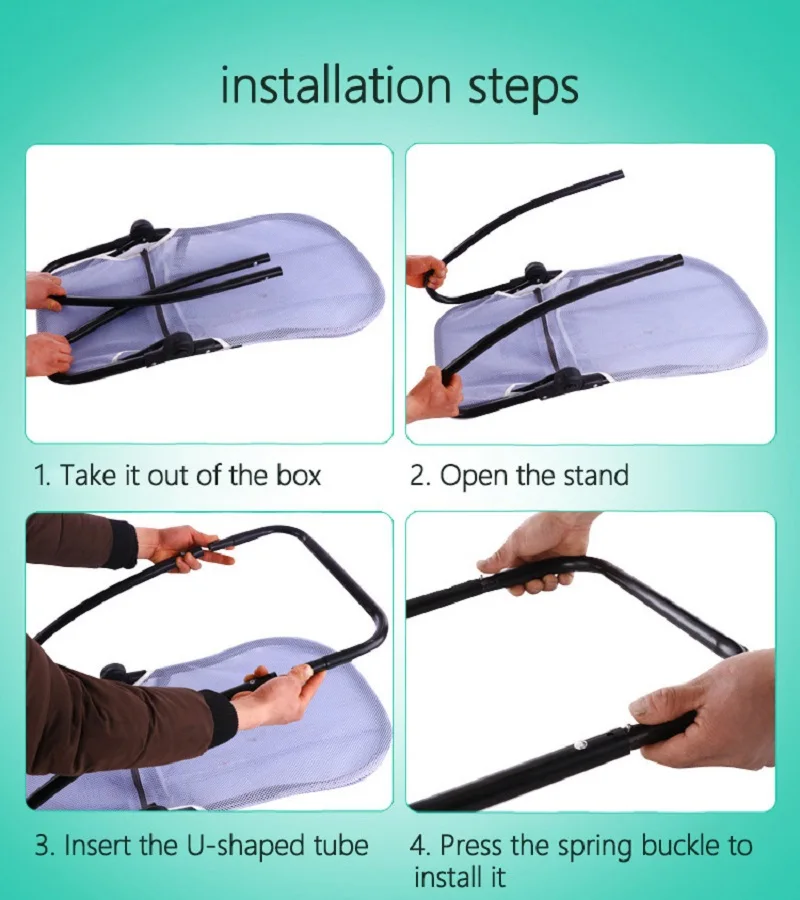 installation steps

1. Take it out of the box

2. Open the stand

3. Insert the U-shaped tube

4. Press the spring buckle to install it