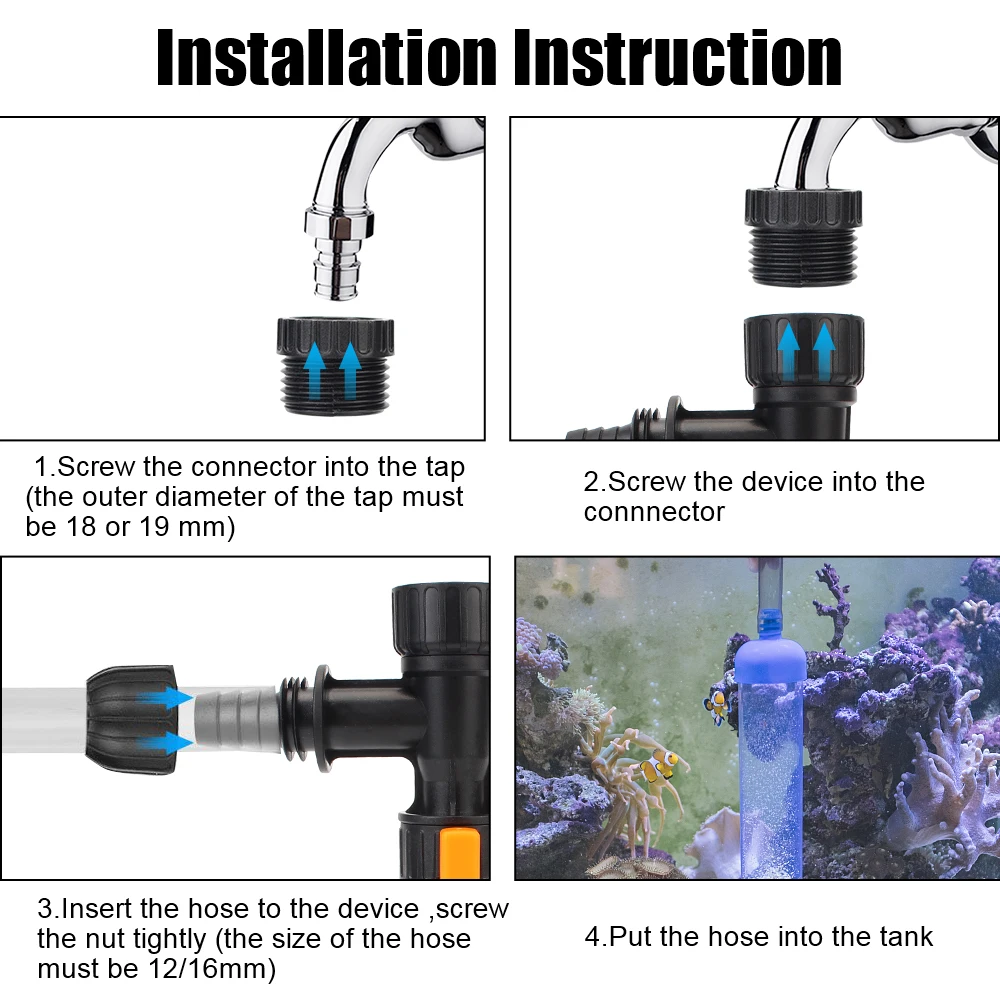 Installation Instruction

1.Screw the connector into the tap (the outer diameter of the tap must be 18 or 19 mm)

2.Screw the device into the connnector

3.Insert the hose to the device ,screw the nut tightly (the size of the hose must be 12/16mm)

4.Put the hose into the tank