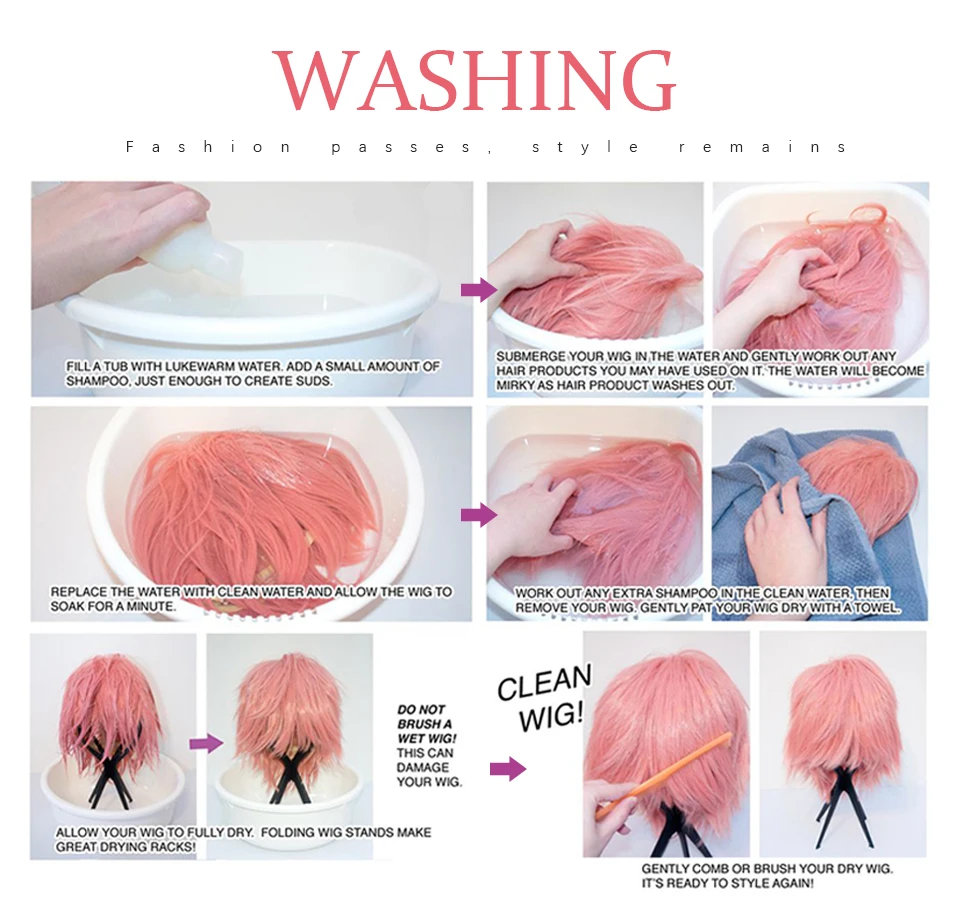 WASHING

Fashion passes, style remains

FILL A TUB WITH LUKEWARM WATER. ADD A SMALL AMOUNT OF SHAMPOO, JUST ENOUGH TO CREATE SUDS.

SUBMERGE YOUR WIG IN THE WATER AND GENTLY WORK OUT ANY HAIR PRODUCTS YOU MAY HAVE USED ON IT. THE WATER WILL BECOME MIRKY AS HAIR PRODUCT WASHES OUT.

REPLACE THE WATER WITH CLEAN WATER AND ALLOW THE WIG TO SOAK FOR A MINUTE.

WORK OUT ANY EXTRA SHAMPOO IN THE CLEAN WATER, THEN REMOVE YOUR WIG. GENTLY PAT YOUR WIG DRY WITH A TOWEL.

ALLOW YOUR WIG TO FULLY DRY. FOLDING WIG STANDS MAKE GREAT DRYING RACKS!

DO NOT BRUSH A WET WIG! THIS CAN DAMAGE YOUR WIG.

CLEAN WIG!

GENTLY COMB OR BRUSH YOUR DRY WIG. IT'S READY TO STYLE AGAIN!