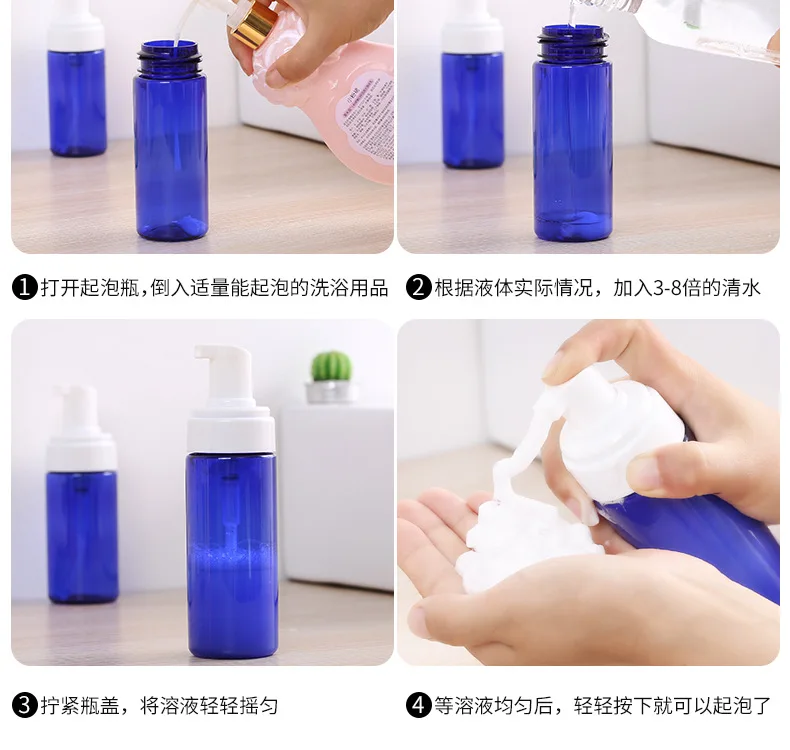 ❶打开起泡瓶,倒入适量能起泡的洗浴用品

❷根据液体实际情况，加入3-8倍的清水

❸拧紧瓶盖，将溶液轻轻摇匀

❹等溶液均匀后，轻轻按下就可以起泡了