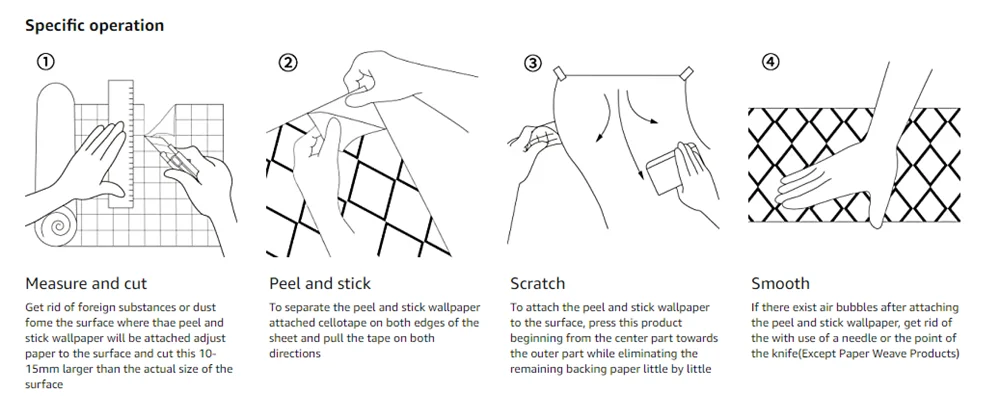 Specific operation

①

Measure and cut

Get rid of foreign substances or dust fome the surface where thae peel and stick wallpaper will be attached adjust paper to the surface and cut this 10-15mm larger than the actual size of the surface

②

Peel and stick

To separate the peel and stick wallpaper attached cellotape on both edges of the sheet and pull the tape on both directions

③

Scratch

To attach the peel and stick wallpaper to the surface, press this product beginning from the center part towards the outer part while eliminating the remaining backing paper little by little

④

Smooth

If there exist air bubbles after attaching the peel and stick wallpaper, get rid of the with use of a needle or the point of the knife(Except Paper Weave Products)