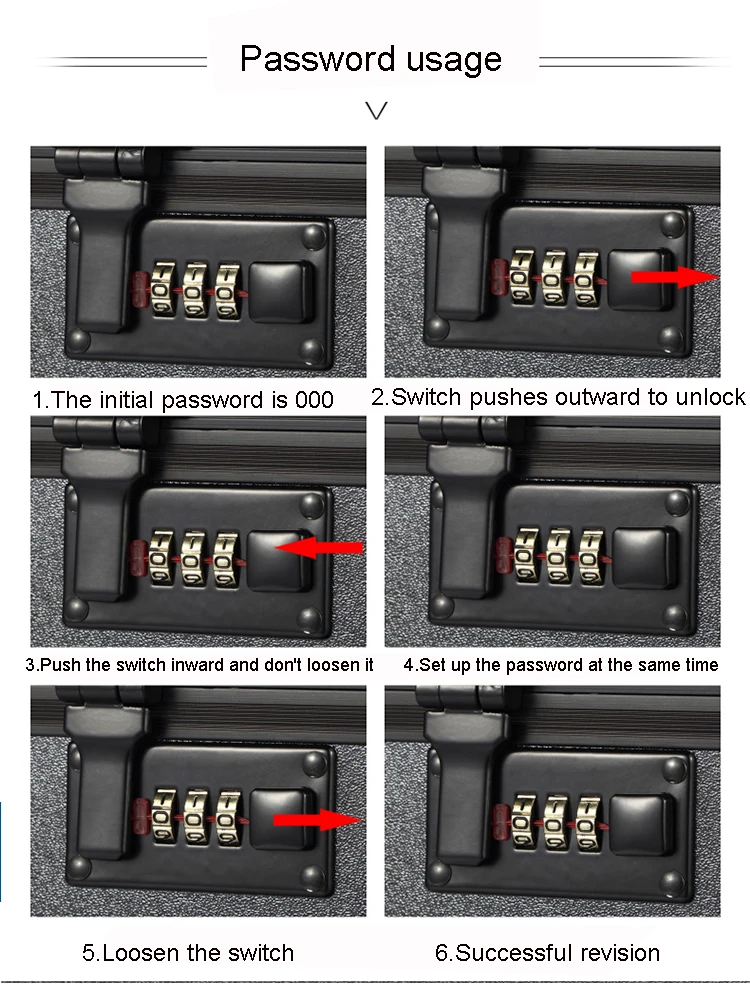 Password usage

1.The initial password is 000

2.Switch pushes outward to unlock

3.Push the switch inward and don't loosen it

4.Set up the password at the same time

5.Loosen the switch

6.Successful revision