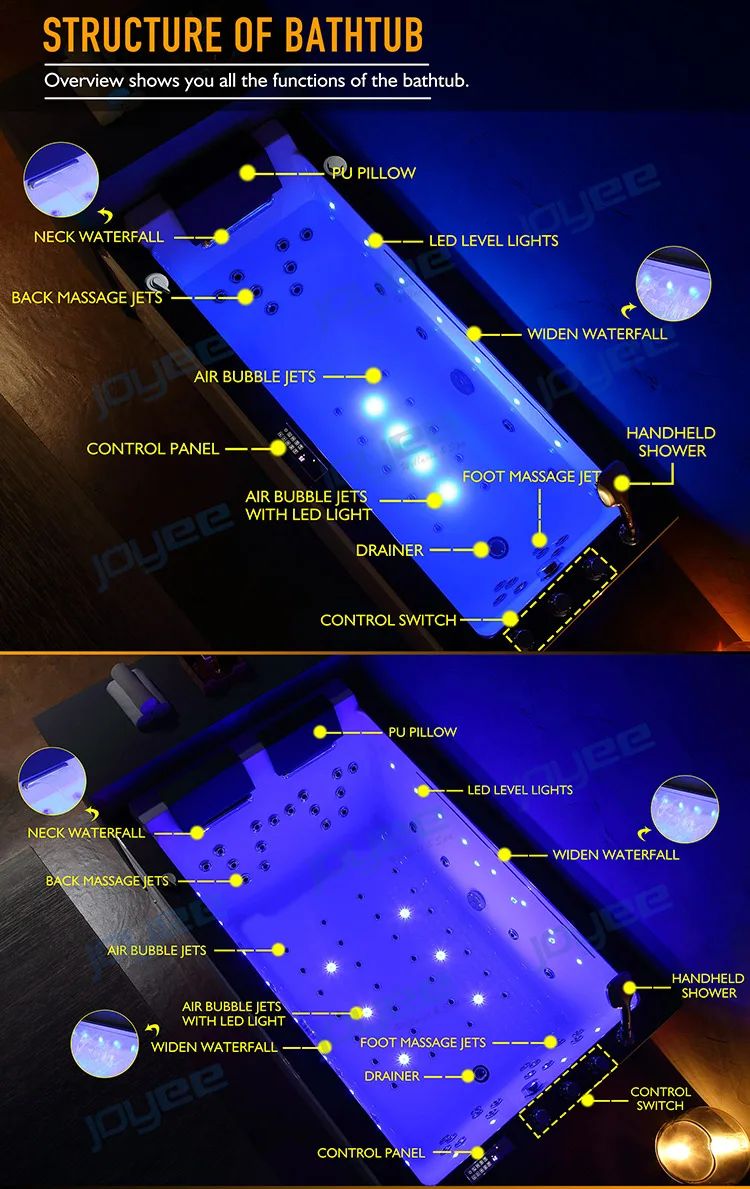 STRUCTURE OF BATHTUB

Overview shows you all the functions of the bathtub.

PU PILLOW

NECK WATERFALL

LED LEVEL LIGHTS

BACK MASSAGE JETS

WIDEN WATERFALL

AIR BUBBLE JETS

CONTROL PANEL

HANDHELD SHOWER

FOOT MASSAGE JET

AIR BUBBLE JETS WITH LED LIGHT

DRAINER

CONTROL SWITCH

JOYEE

PU PILLOW

LED LEVEL LIGHTS

NECK WATERFALL

WIDEN WATERFALL

BACK MASSAGE JETS

AIR BUBBLE JETS

HANDHELD SHOWER

AIR BUBBLE JETS WITH LED LIGHT

WIDEN WATERFALL

FOOT MASSAGE JETS

DRAINER

CONTROL SWITCH

CONTROL PANEL

JOYEE