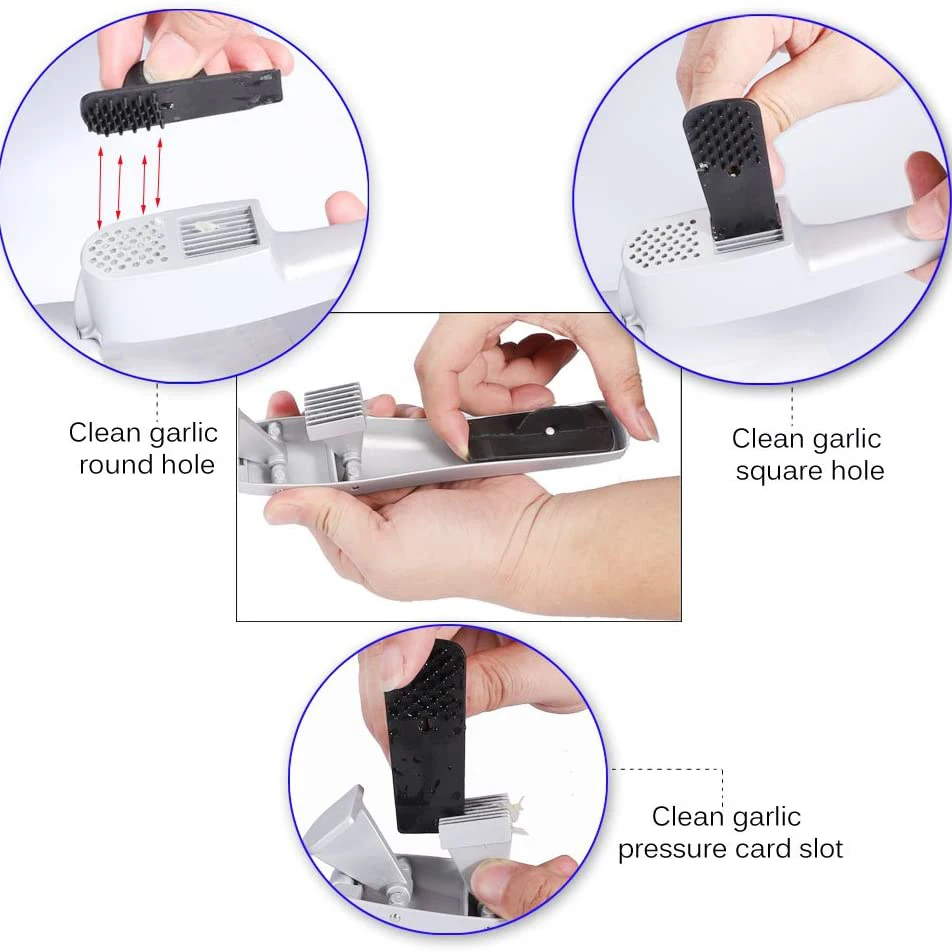 Clean garlic
round hole

Clean garlic
square hole

Clean garlic
pressure card slot