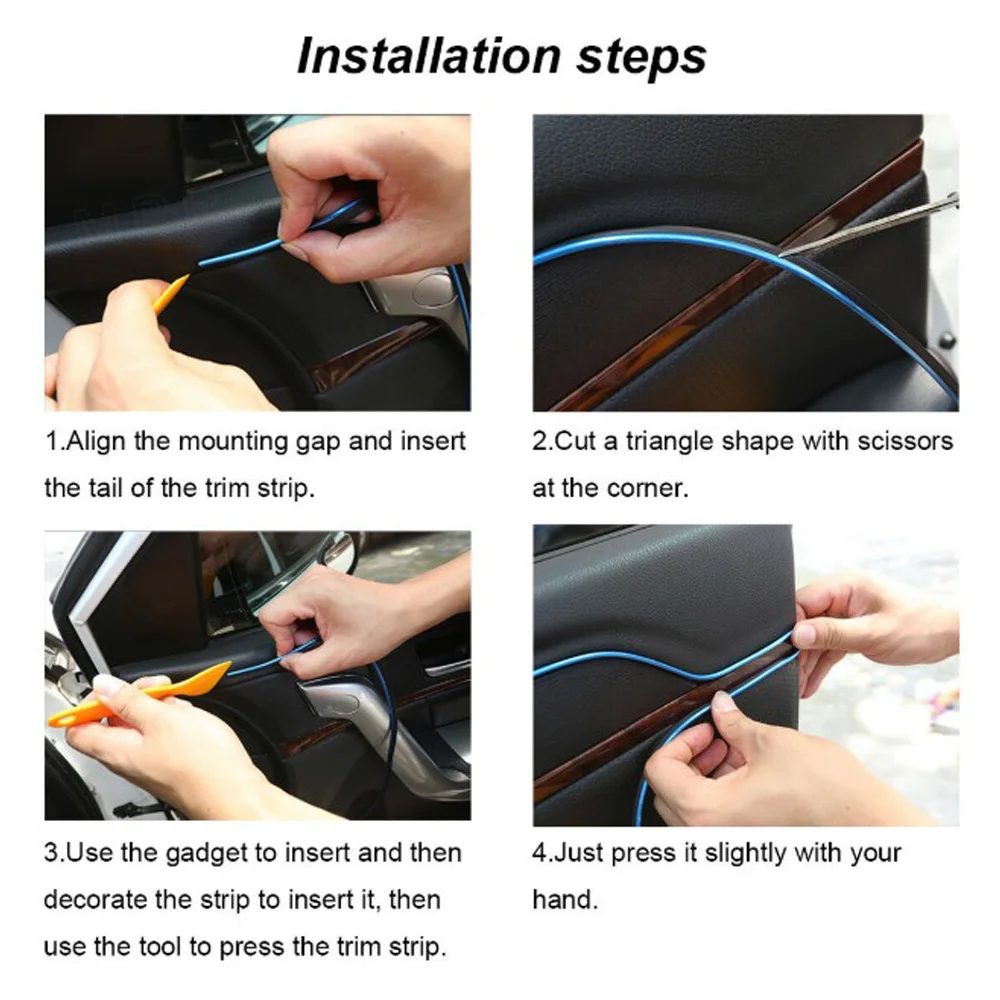 Installation steps

1.Align the mounting gap and insert the tail of the trim strip.

2.Cut a triangle shape with scissors at the corner.

3.Use the gadget to insert and then decorate the strip to insert it, then use the tool to press the trim strip.

4.Just press it slightly with your hand.