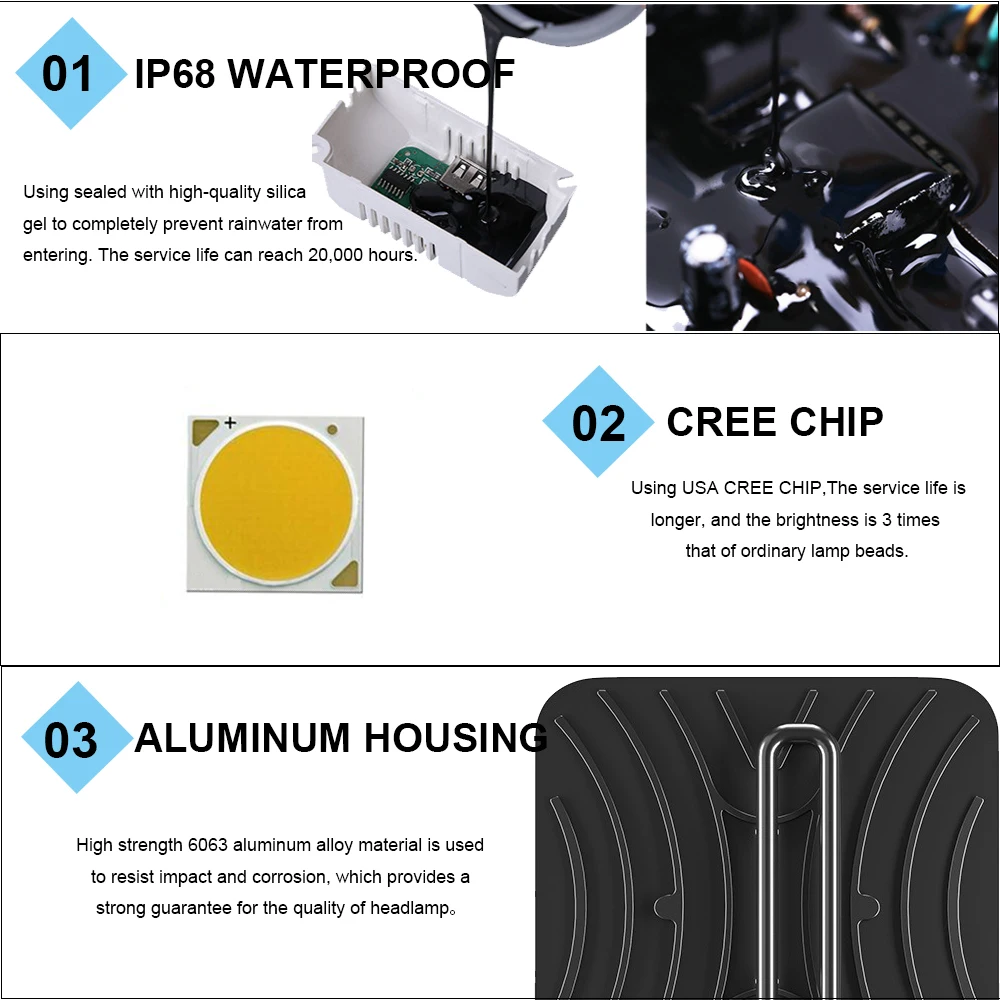 01 IP68 WATERPROOF

Using sealed with high-quality silica gel to completely prevent rainwater from entering. The service life can reach 20,000 hours.

+

02 CREE CHIP

Using USA CREE CHIP,The service life is longer, and the brightness is 3 times that of ordinary lamp beads.

03 ALUMINUM HOUSING

High strength 6063 aluminum alloy material is used to resist impact and corrosion, which provides a strong guarantee for the quality of headlamp。