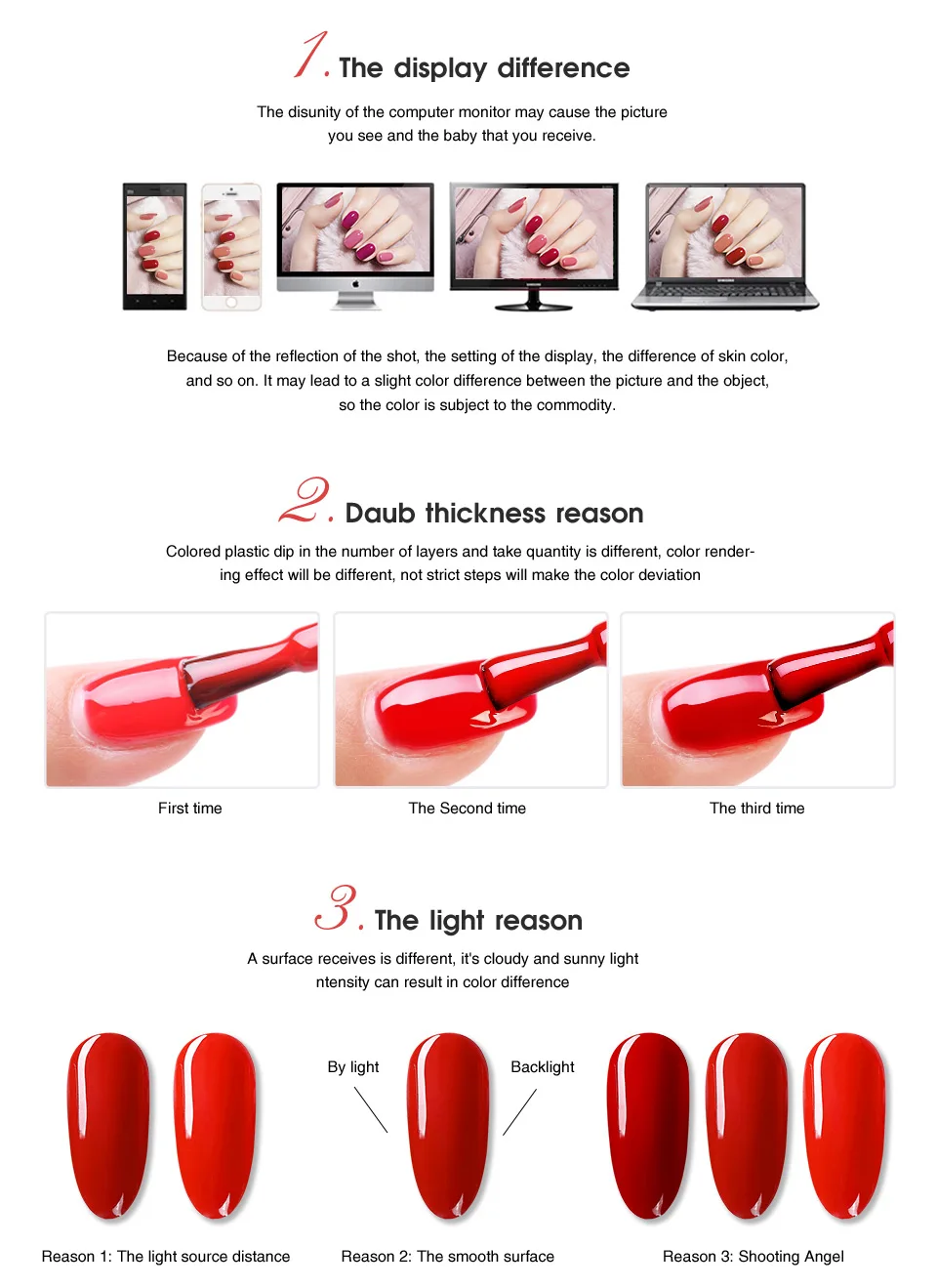 1. The display difference

The disunity of the computer monitor may cause the picture you see and the baby that you receive.

Because of the reflection of the shot, the setting of the display, the difference of skin color, and so on. It may lead to a slight color difference between the picture and the object, so the color is subject to the commodity.

2. Daub thickness reason

Colored plastic dip in the number of layers and take quantity is different, color rendering effect will be different, not strict steps will make the color deviation

First time

The Second time

The third time

3. The light reason

A surface receives is different, it's cloudy and sunny light ntensity can result in color difference

By light

Backlight

Reason 1: The light source distance

Reason 2: The smooth surface

Reason 3: Shooting Angel