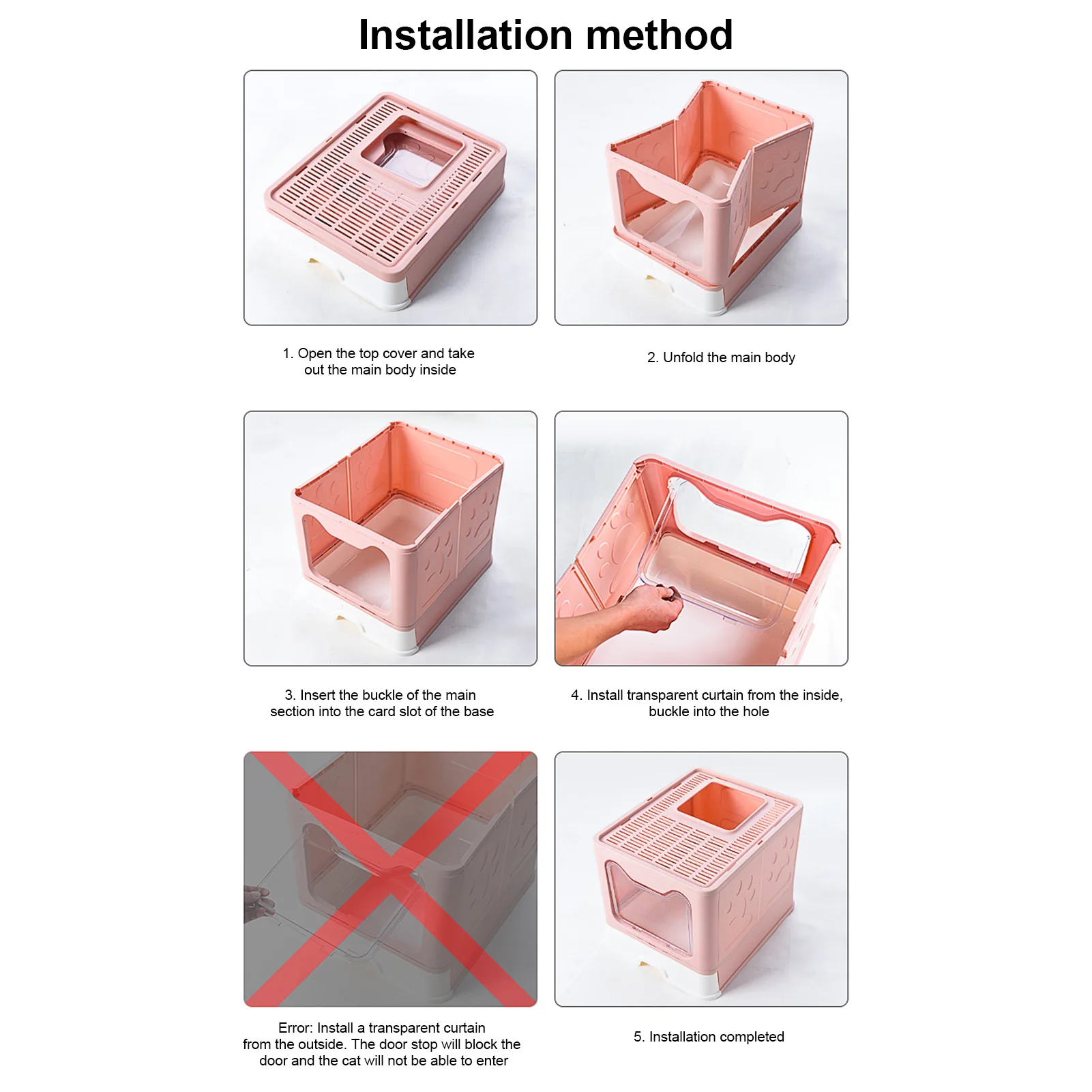 Installation method

1. Open the top cover and take out the main body inside

2. Unfold the main body

3. Insert the buckle of the main section into the card slot of the base

4. Install transparent curtain from the inside, buckle into the hole

Error: Install a transparent curtain from the outside. The door stop will block the door and the cat will not be able to enter

5. Installation completed