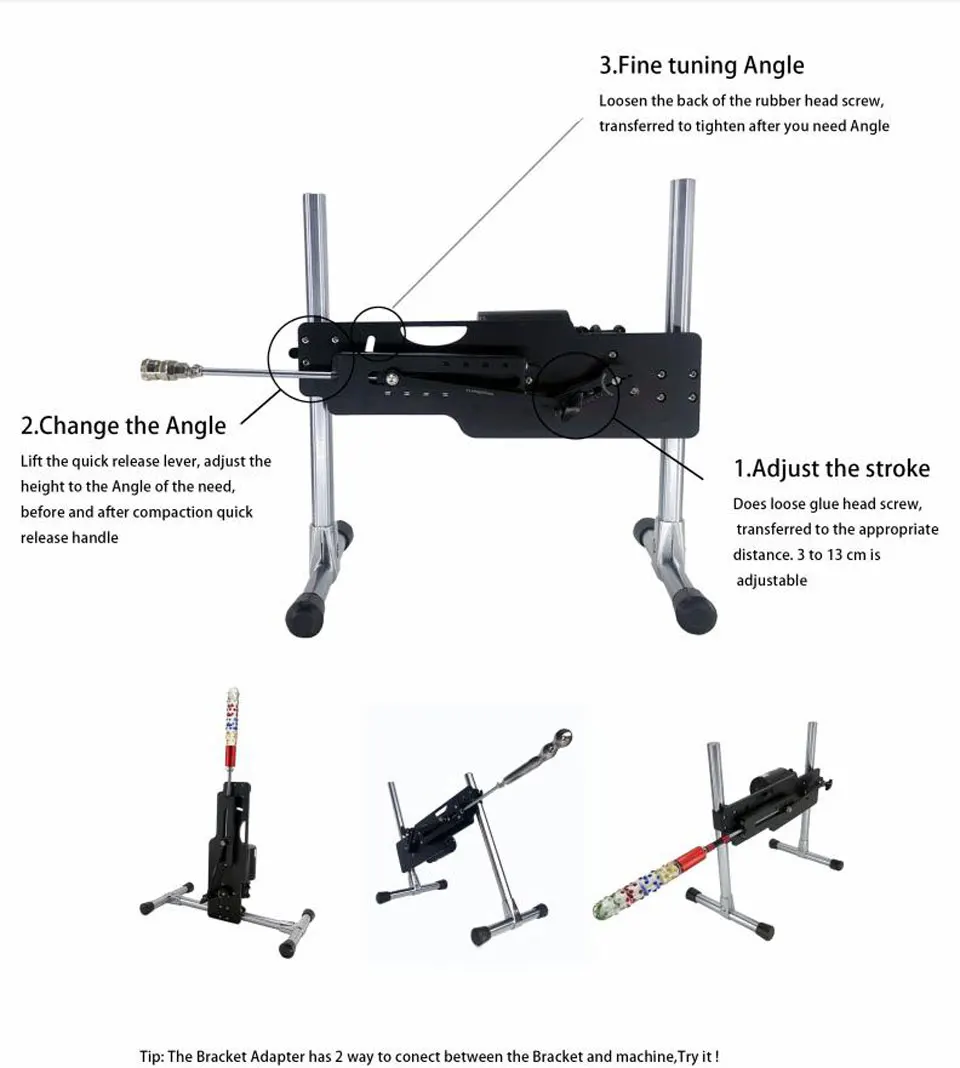 3.Fine tuning Angle
Loosen the back of the rubber head screw, transferred to tighten after you need Angle

2.Change the Angle
Lift the quick release lever, adjust the height to the Angle of the need, before and after compaction quick release handle

1.Adjust the stroke
Does loose glue head screw, transferred to the appropriate distance. 3 to 13 cm is adjustable

Tip: The Bracket Adapter has 2 way to conect between the Bracket and machine,Try it !