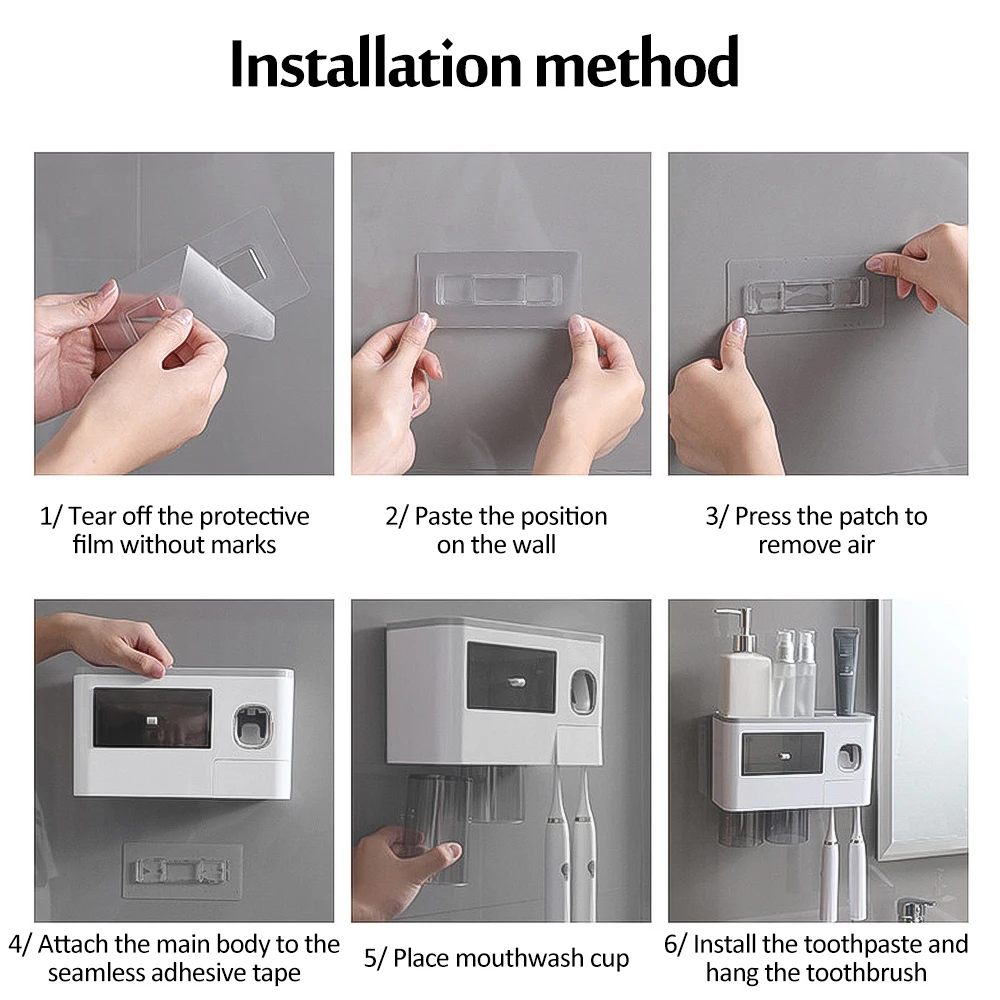 Installation method

1/ Tear off the protective film without marks

2/ Paste the position on the wall

3/ Press the patch to remove air

4/ Attach the main body to the seamless adhesive tape

5/ Place mouthwash cup

6/ Install the toothpaste and hang the toothbrush