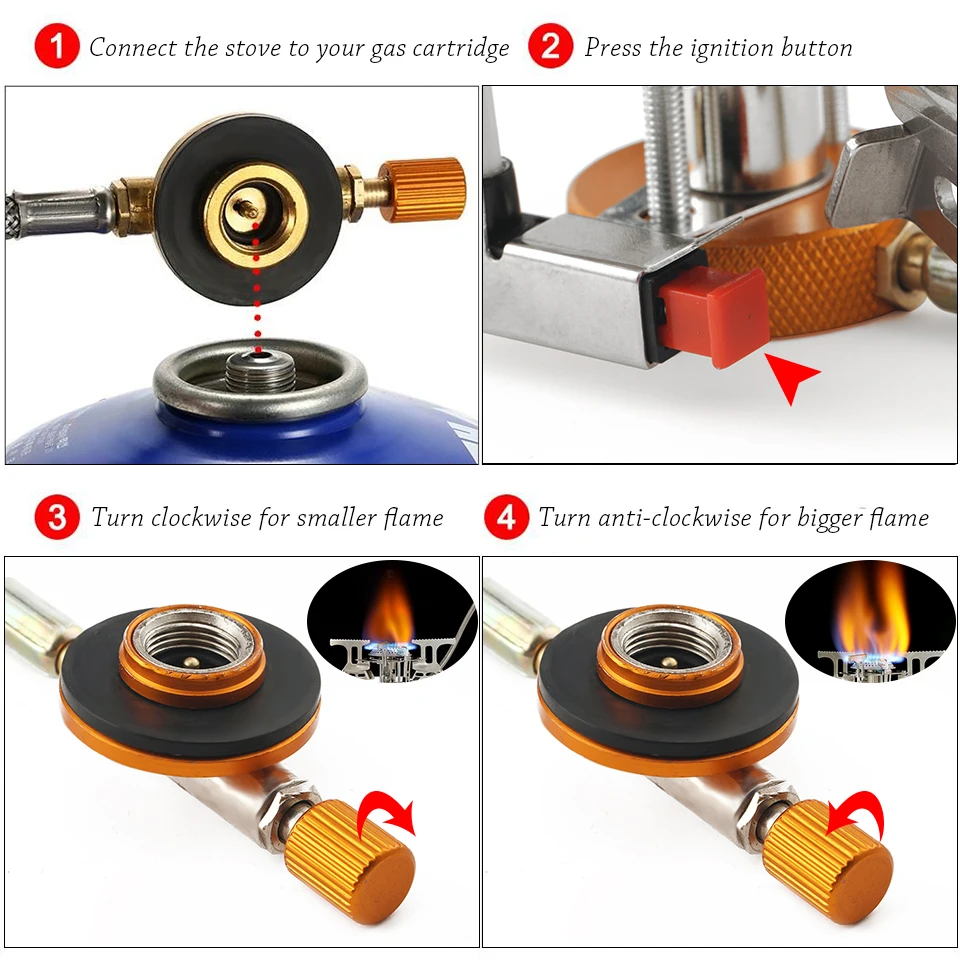 1 Connect the stove to your gas cartridge

2 Press the ignition button

3 Turn clockwise for smaller flame

4 Turn anti-clockwise for bigger flame