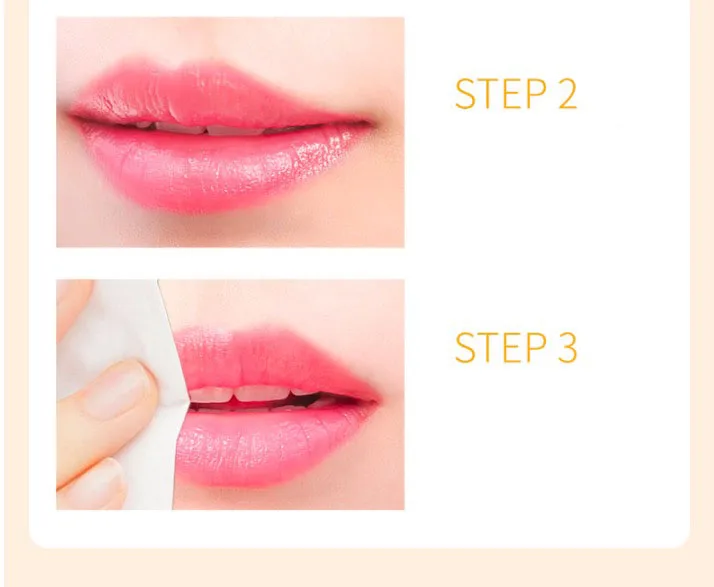 STEP 2

STEP 3