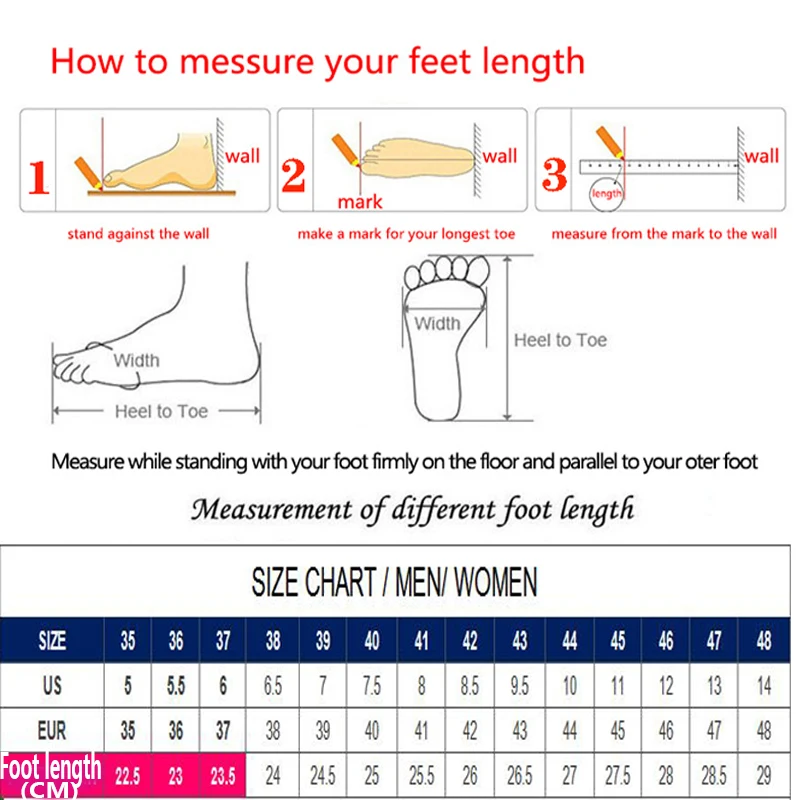 How to messure your feet length

1 wall

stand against the wall

2 wall mark

make a mark for your longest toe

3 wall length

measure from the mark to the wall

Width

Heel to Toe

Width

Heel to Toe

Measure while standing with your foot firmly on the floor and parallel to your oter foot

Measurement of different foot length

SIZE CHART / MEN/ WOMEN

| SIZE | 35 | 36 | 37 | 38 | 39 | 40 | 41 | 42 | 43 | 44 | 45 | 46 | 47 | 48 |
|---|---|---|---|---|---|---|---|---|---|---|---|---|---|---|
| US | 5 | 5.5 | 6 | 6.5 | 7 | 7.5 | 8 | 8.5 | 9.5 | 10 | 11 | 12 | 13 | 14 |
| EUR | 35 | 36 | 37 | 38 | 39 | 40 | 41 | 42 | 43 | 44 | 45 | 46 | 47 | 48 |
| Foot length (CM) | 22.5 | 23 | 23.5 | 24 | 24.5 | 25 | 25.5 | 26 | 26.5 | 27 | 27.5 | 28 | 28.5 | 29 |