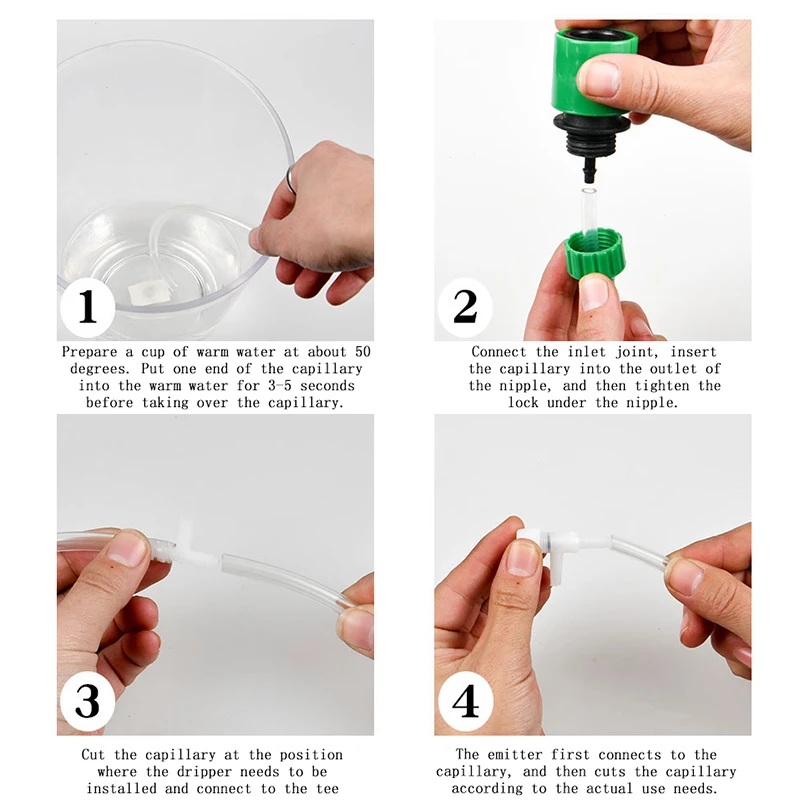 1

Prepare a cup of warm water at about 50 degrees. Put one end of the capillary into the warm water for 3-5 seconds before taking over the capillary.

2

Connect the inlet joint, insert the capillary into the outlet of the nipple, and then tighten the lock under the nipple.

3

Cut the capillary at the position where the dripper needs to be installed and connect to the tee

4

The emitter first connects to the capillary, and then cuts the capillary according to the actual use needs.