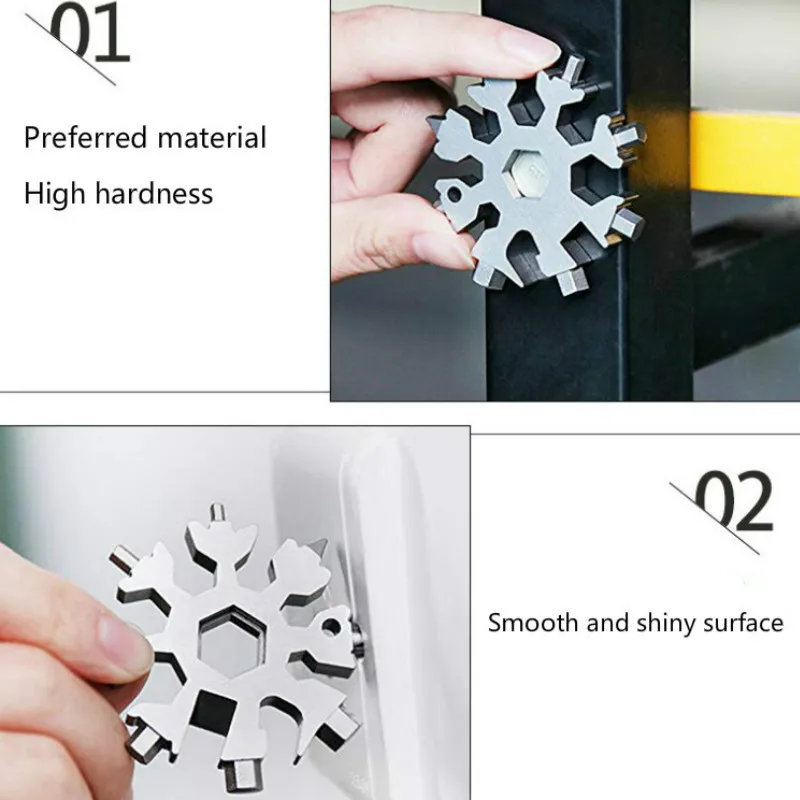 01

Preferred material

High hardness

02

Smooth and shiny surface