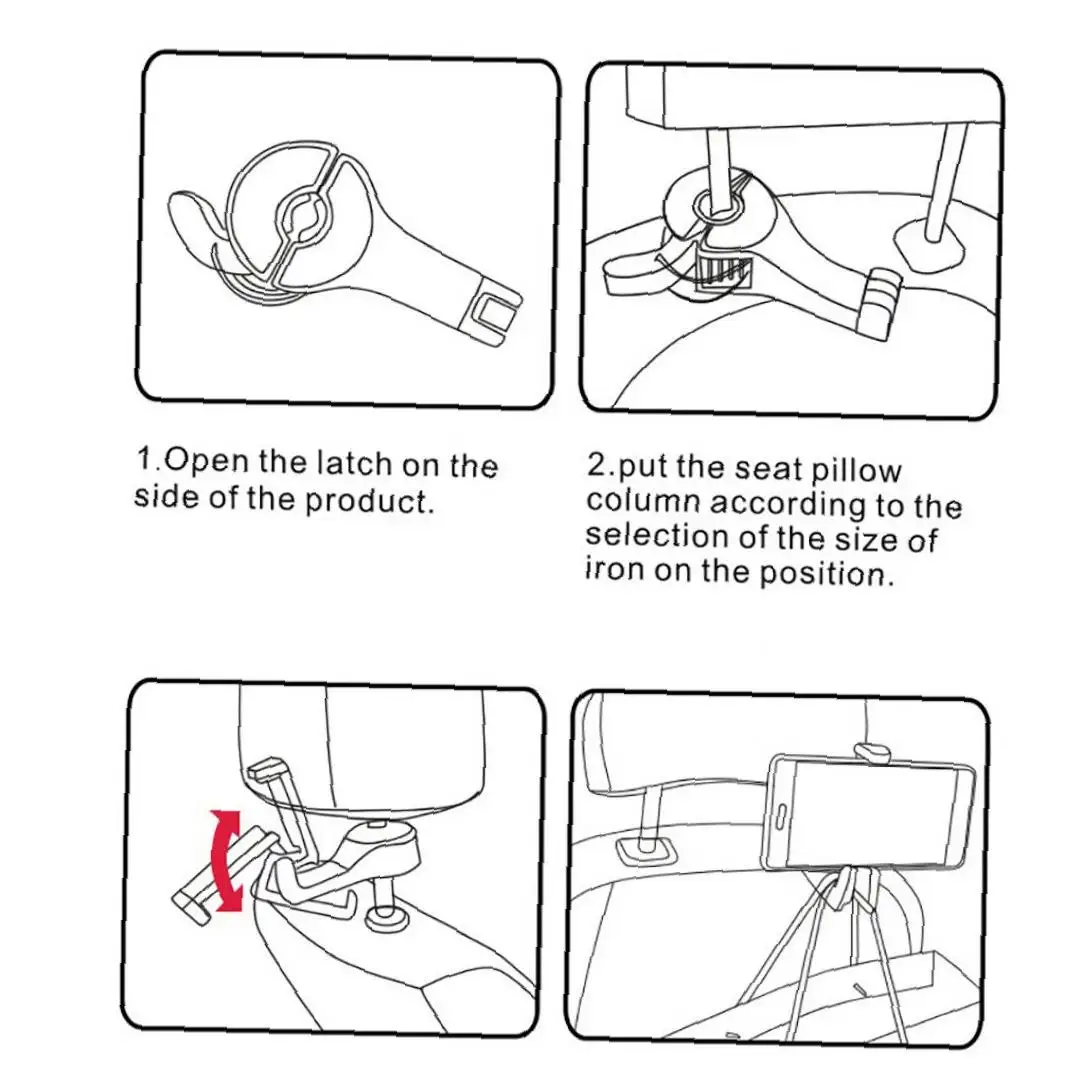 1.Open the latch on the side of the product.

2.put the seat pillow column according to the selection of the size of iron on the position.