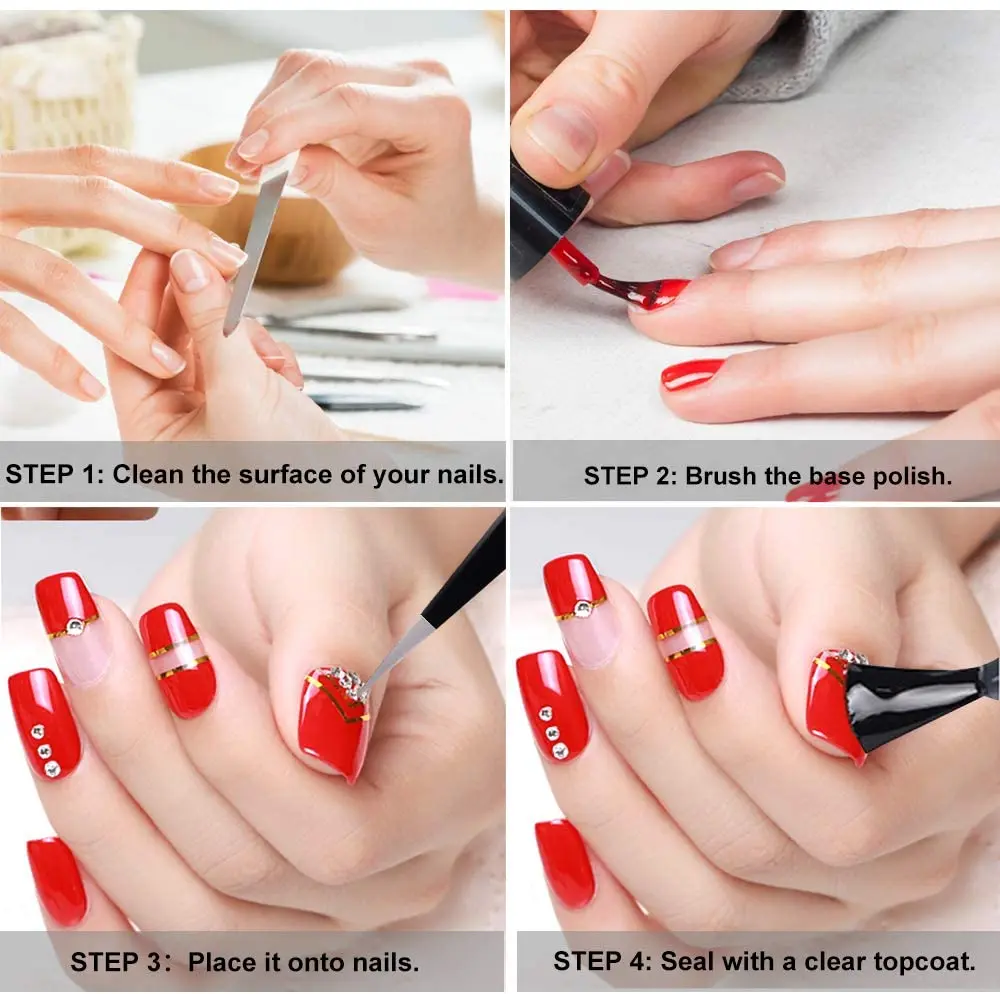 STEP 1: Clean the surface of your nails.

STEP 2: Brush the base polish.

STEP 3: Place it onto nails.

STEP 4: Seal with a clear topcoat.