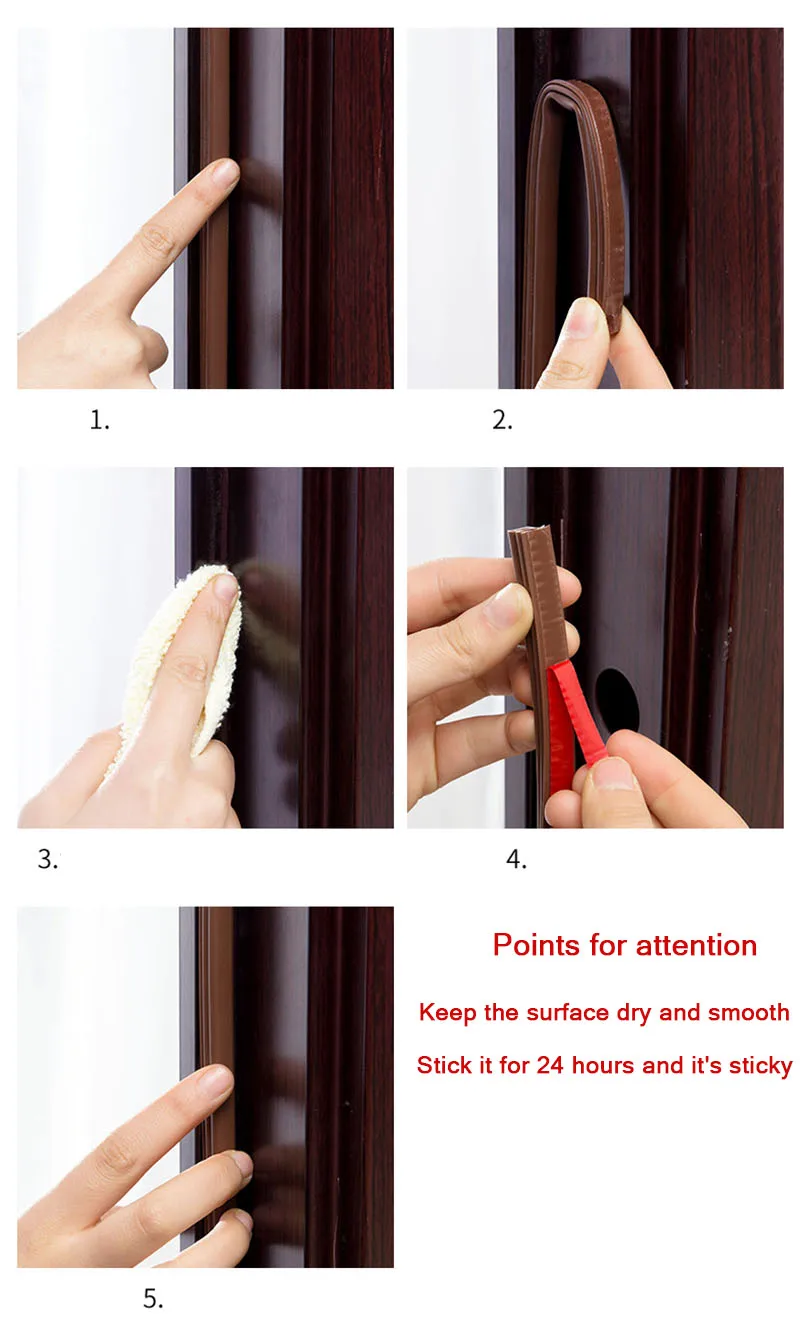 1.

2.

3.

4.

5.

Points for attention

Keep the surface dry and smooth

Stick it for 24 hours and it's sticky