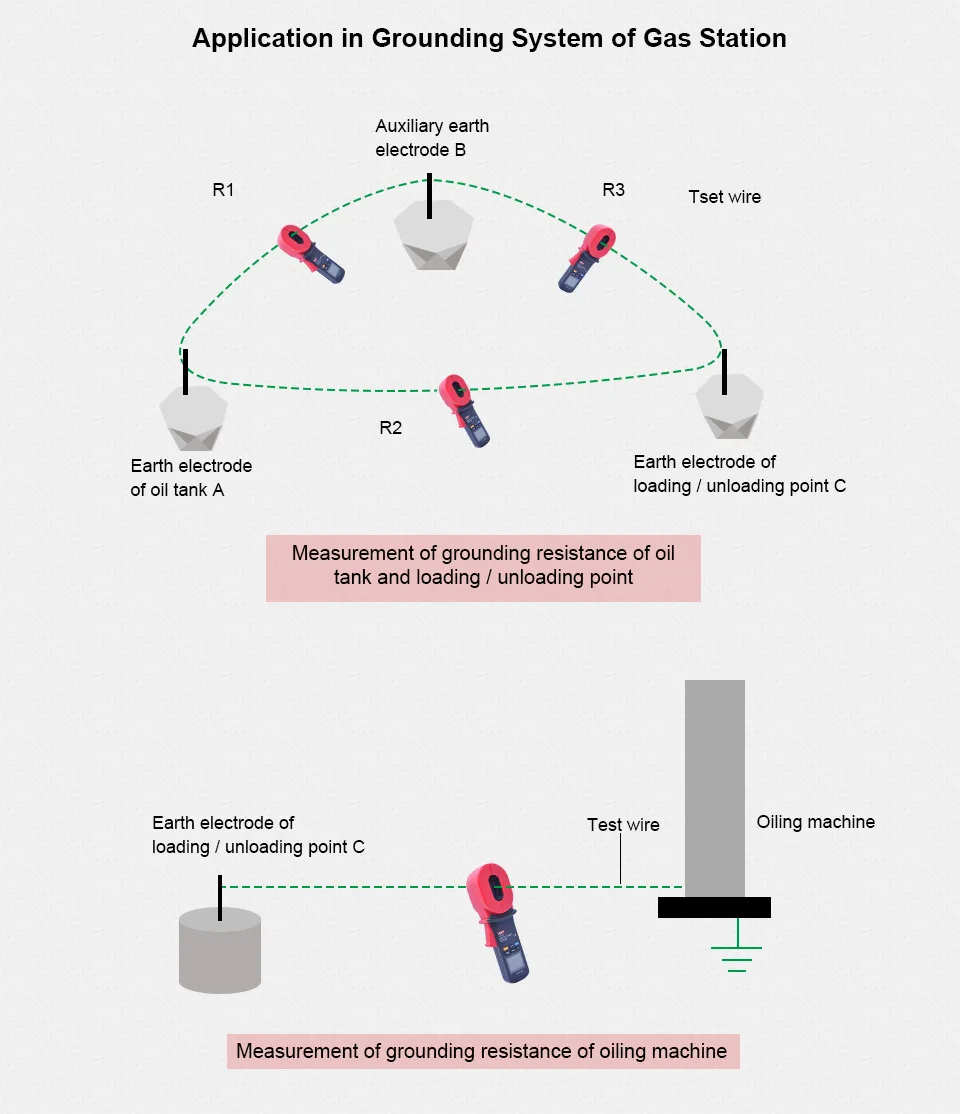 Application in Grounding System of Gas Station

Auxiliary earth electrode B

R1

R3

Tset wire

R2

Earth electrode of oil tank A

Earth electrode of loading / unloading point C

Measurement of grounding resistance of oil tank and loading / unloading point

Earth electrode of loading / unloading point C

Test wire

Oiling machine

Measurement of grounding resistance of oiling machine