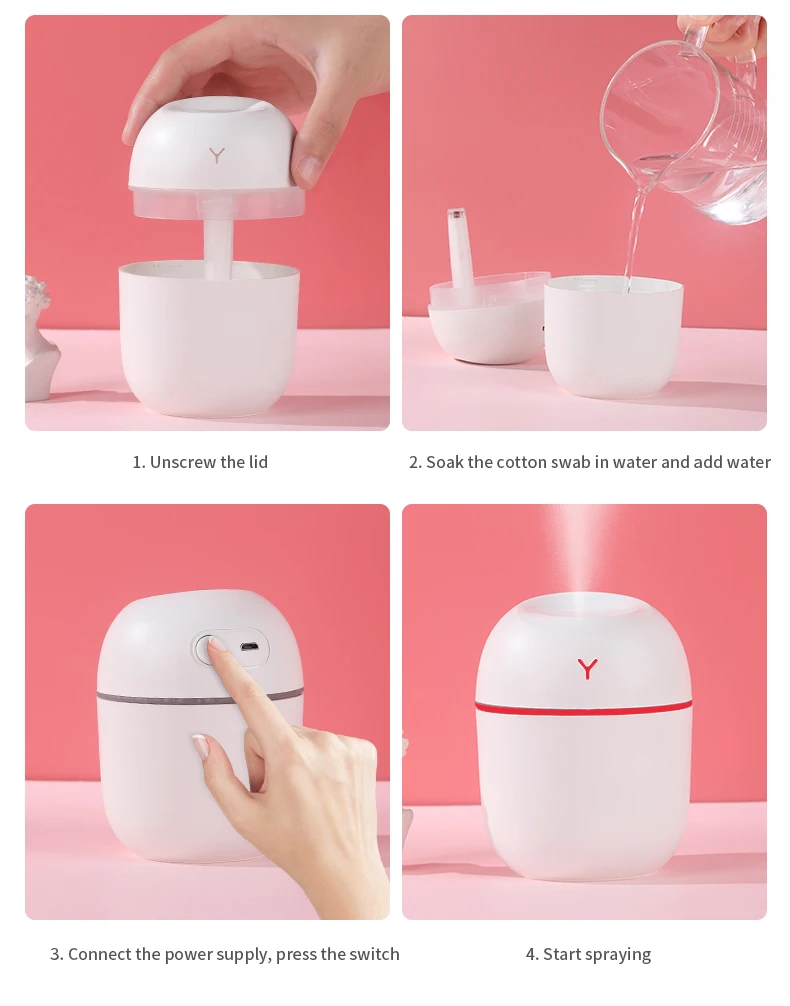 Y

1. Unscrew the lid

2. Soak the cotton swab in water and add water

3. Connect the power supply, press the switch

Y

4. Start spraying