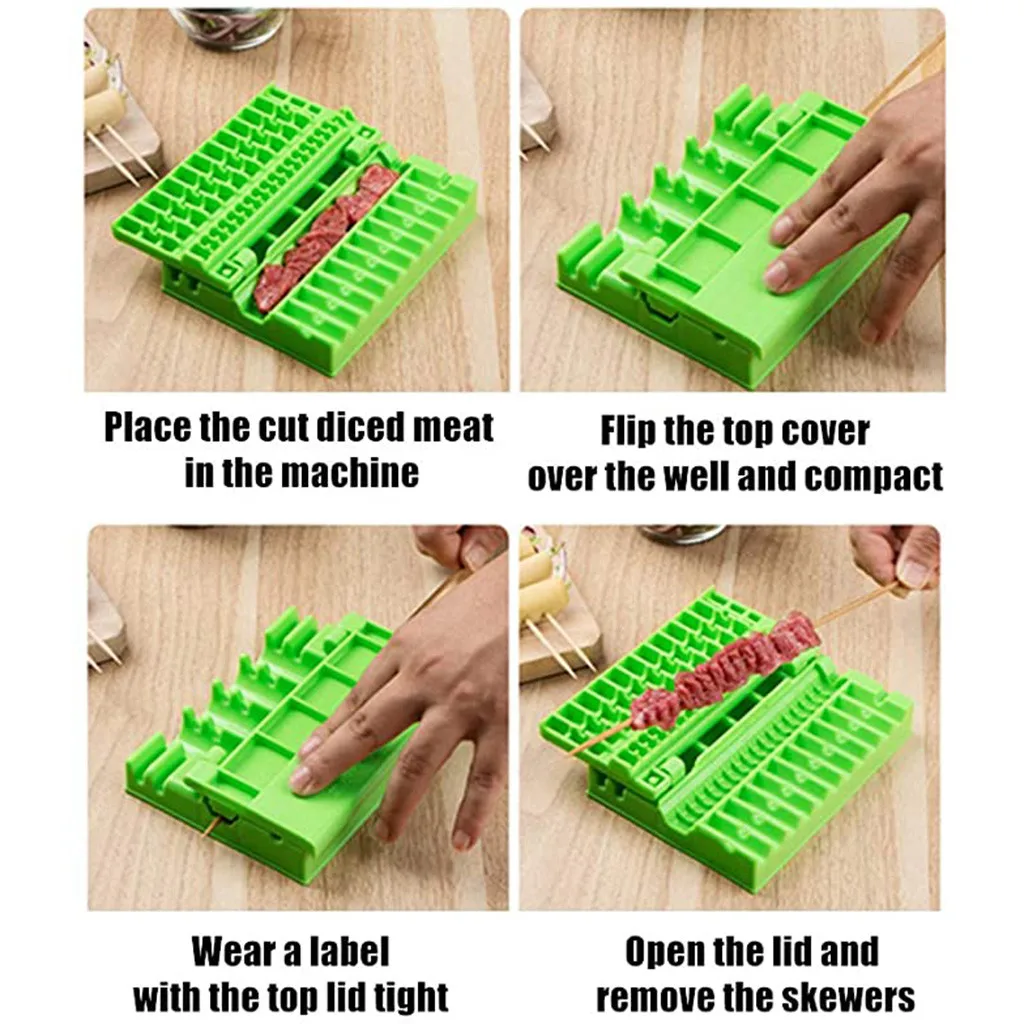 Place the cut diced meat in the machine

Flip the top cover over the well and compact

Wear a label with the top lid tight

Open the lid and remove the skewers