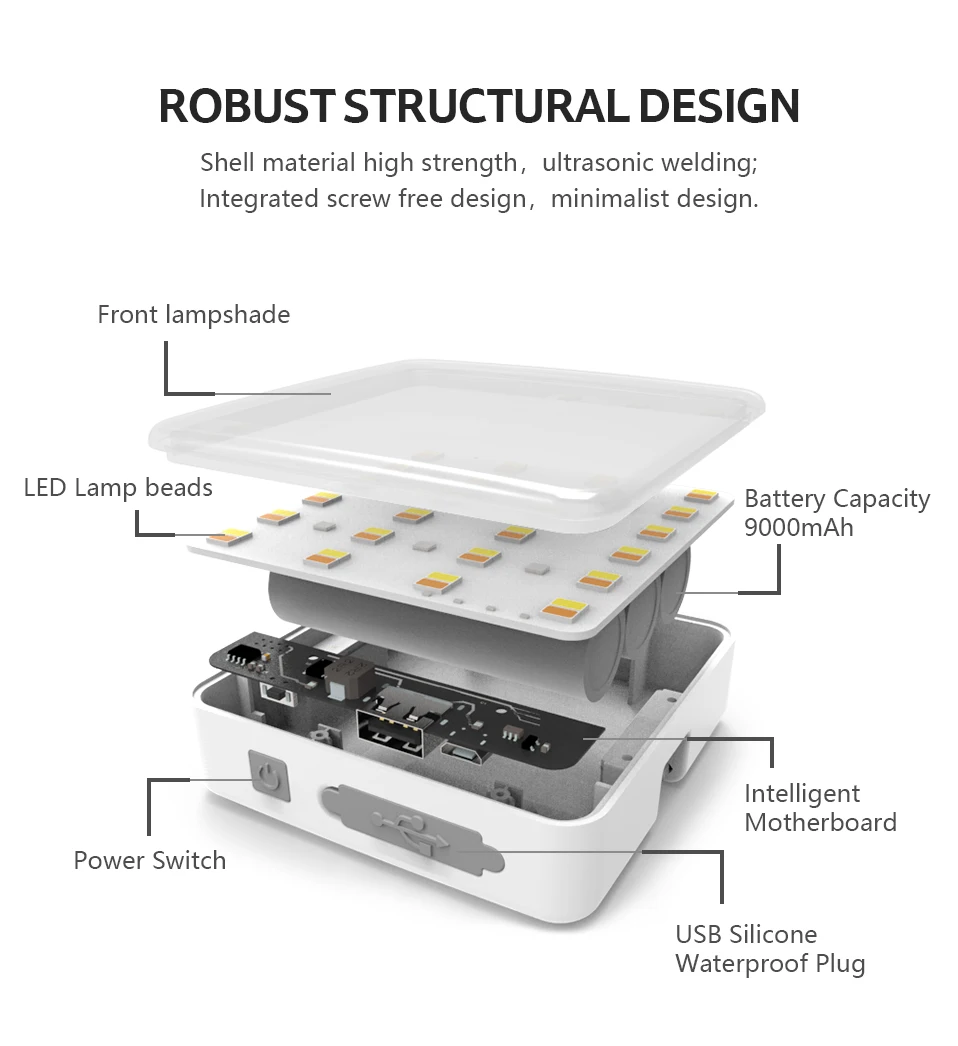 ROBUST STRUCTURAL DESIGN

Shell material high strength, ultrasonic welding;
Integrated screw free design, minimalist design.

Front lampshade

LED Lamp beads

Battery Capacity
9000mAh

Intelligent
Motherboard

Power Switch

USB Silicone
Waterproof Plug