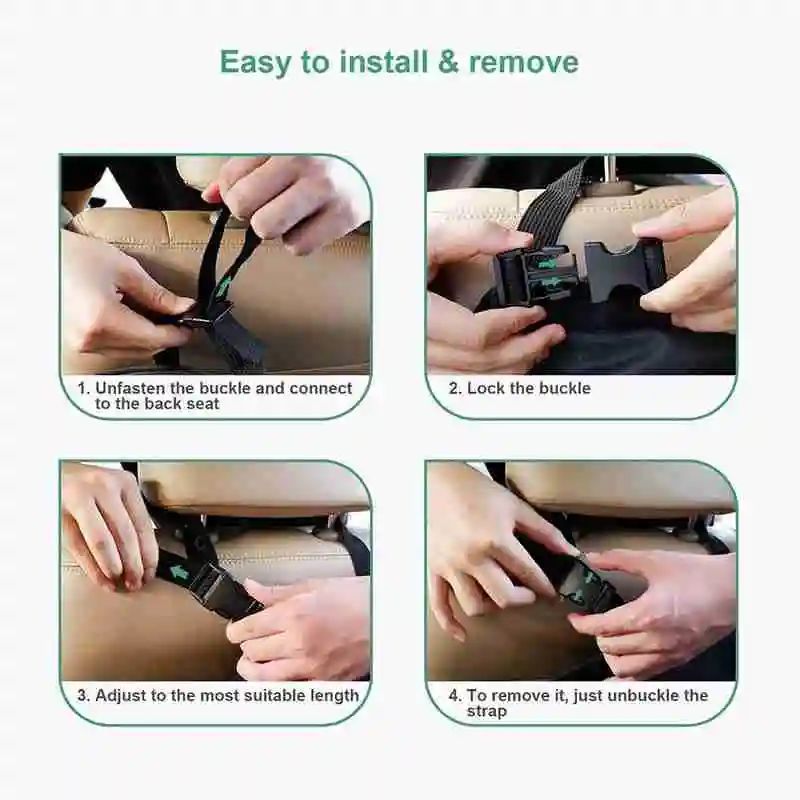 Easy to install & remove

1. Unfasten the buckle and connect to the back seat

2. Lock the buckle

3. Adjust to the most suitable length

4. To remove it, just unbuckle the strap