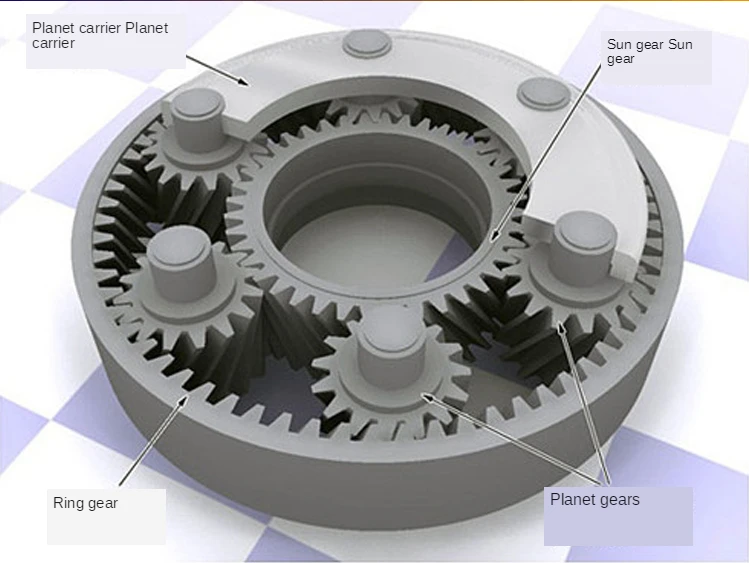 Planet carrier Planet carrier

Sun gear Sun gear

Ring gear

Planet gears