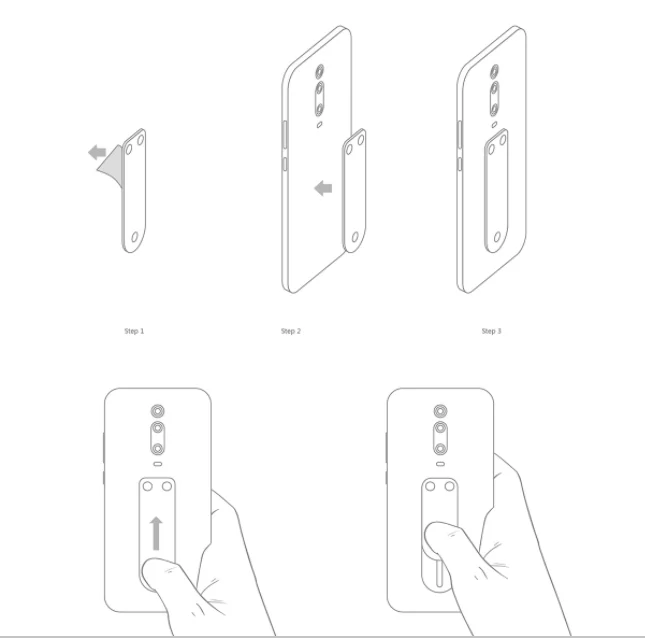 Step 1

Step 2

Step 3