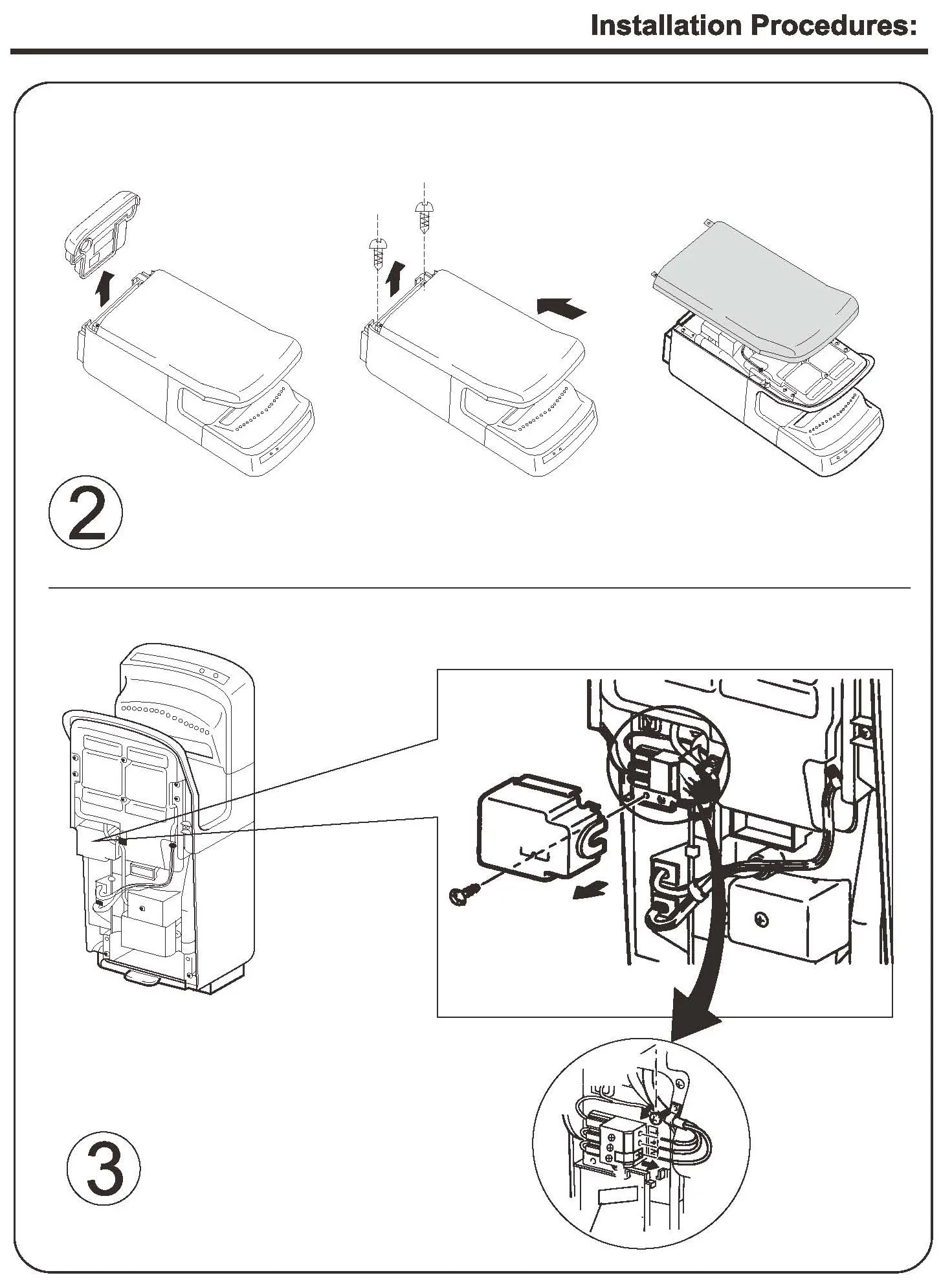 Installation Procedures:

2

3