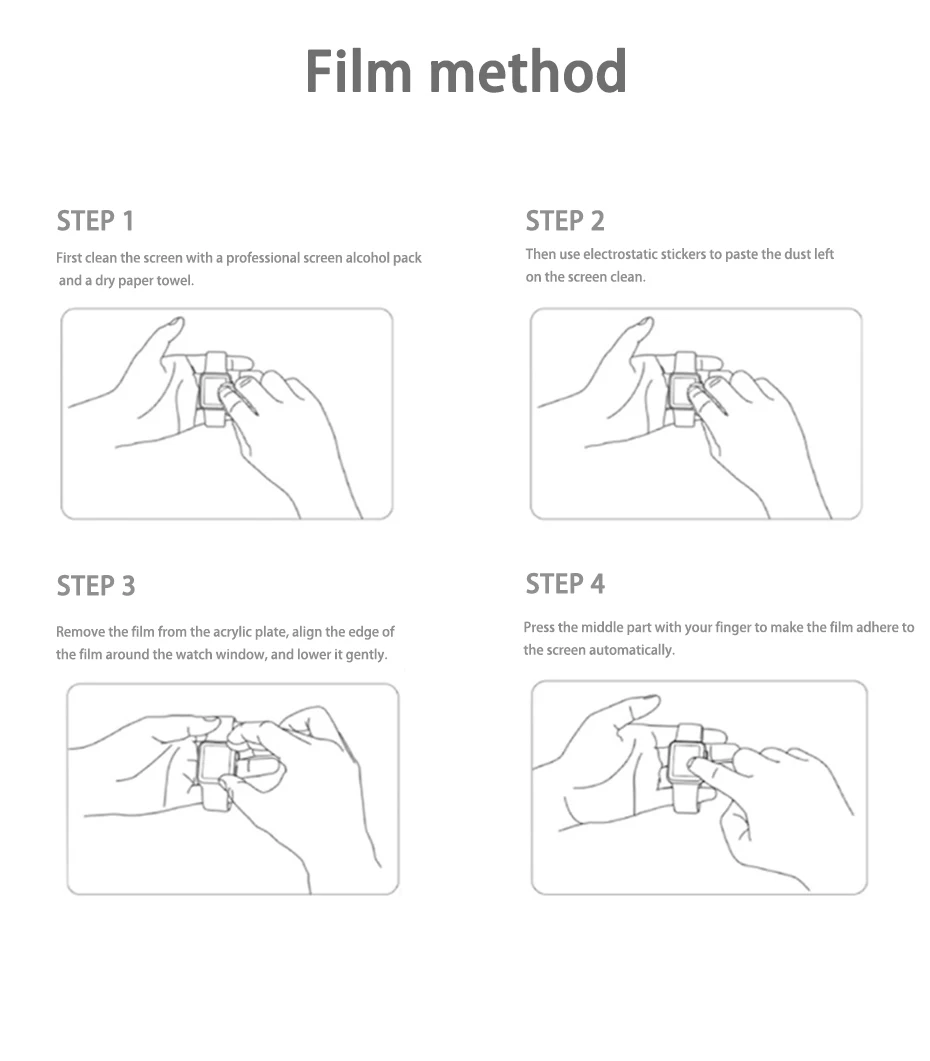 Film method

STEP 1

First clean the screen with a professional screen alcohol pack and a dry paper towel.

STEP 2

Then use electrostatic stickers to paste the dust left on the screen clean.

STEP 3

Remove the film from the acrylic plate, align the edge of the film around the watch window, and lower it gently.

STEP 4

Press the middle part with your finger to make the film adhere to the screen automatically.