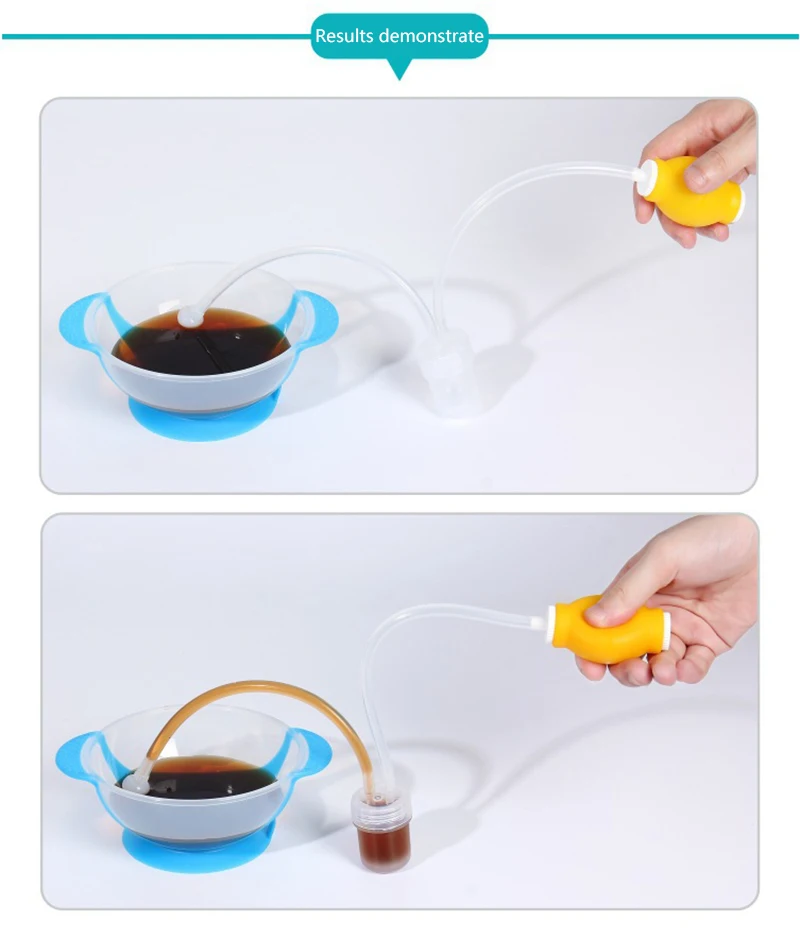 Results demonstrate