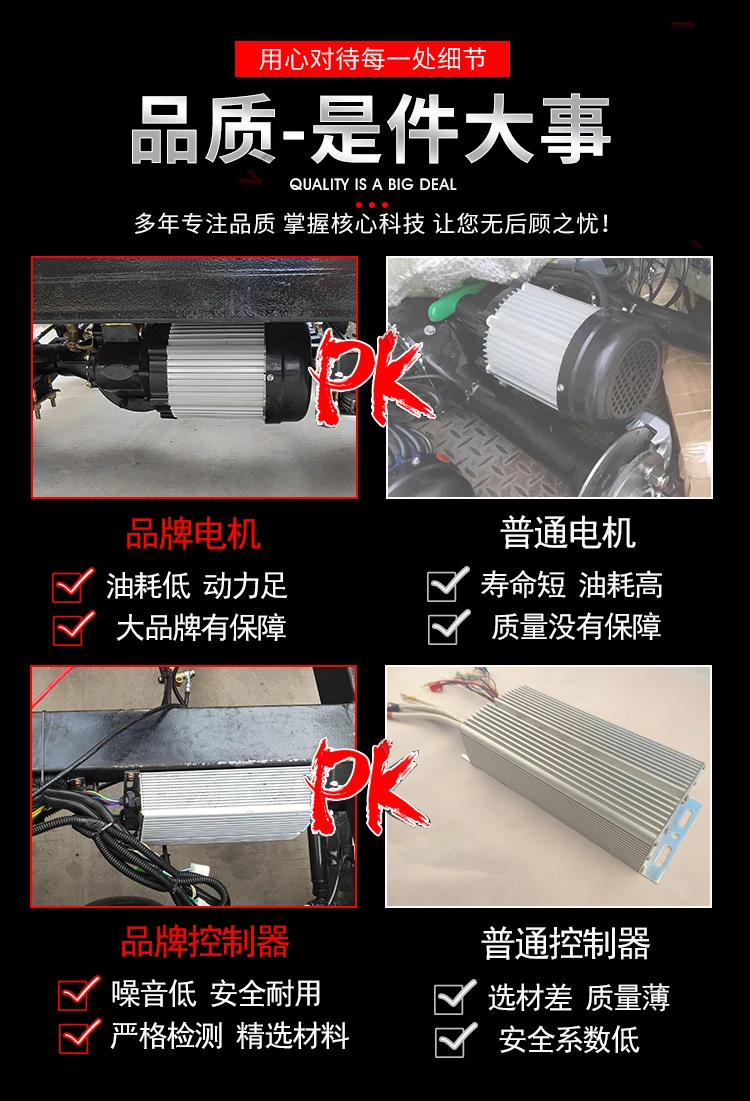 用心对待每一处细节

品质-是件大事

QUALITY IS A BIG DEAL

多年专注品质 掌握核心科技 让您无后顾之忧！

PK

品牌电机

油耗低 动力足

大品牌有保障

普通电机

寿命短 油耗高

质量没有保障

PK

品牌控制器

噪音低 安全耐用

严格检测 精选材料

普通控制器

选材差 质量薄

安全系数低