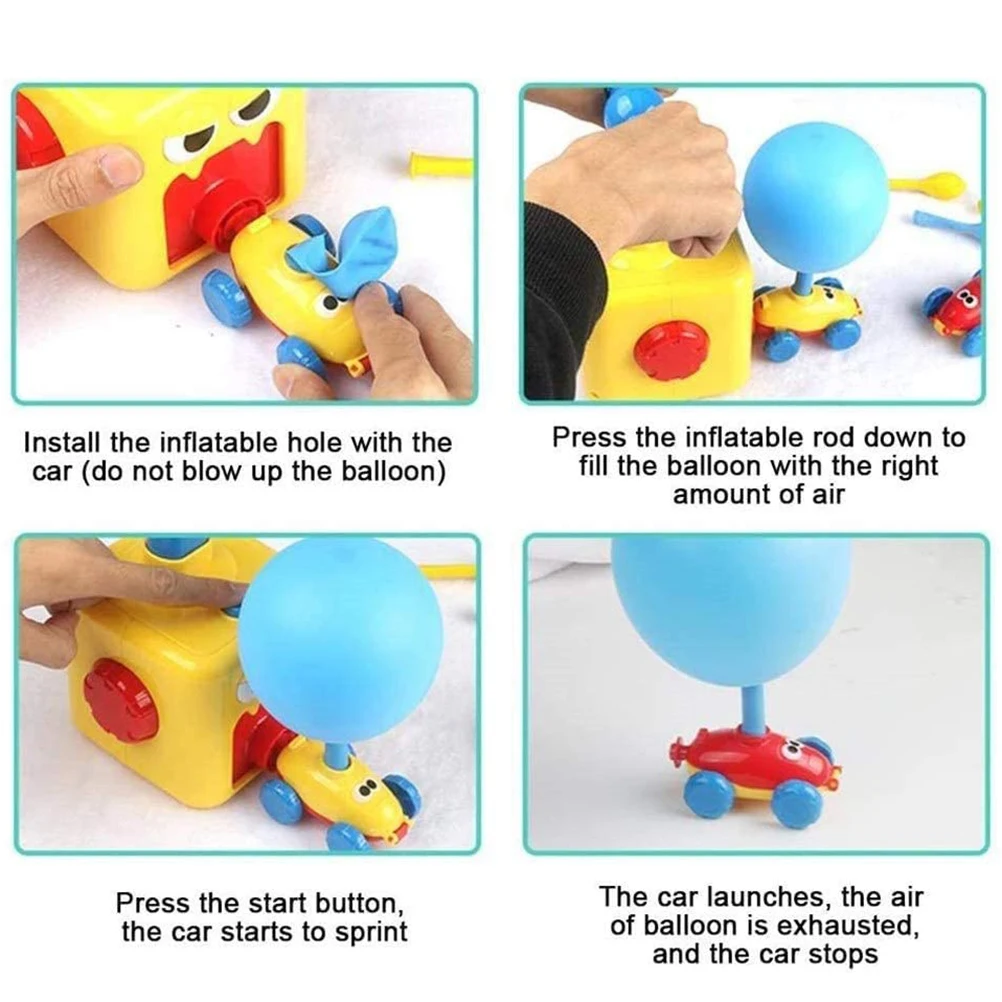 Install the inflatable hole with the car (do not blow up the balloon)

Press the inflatable rod down to fill the balloon with the right amount of air

Press the start button, the car starts to sprint

The car launches, the air of balloon is exhausted, and the car stops