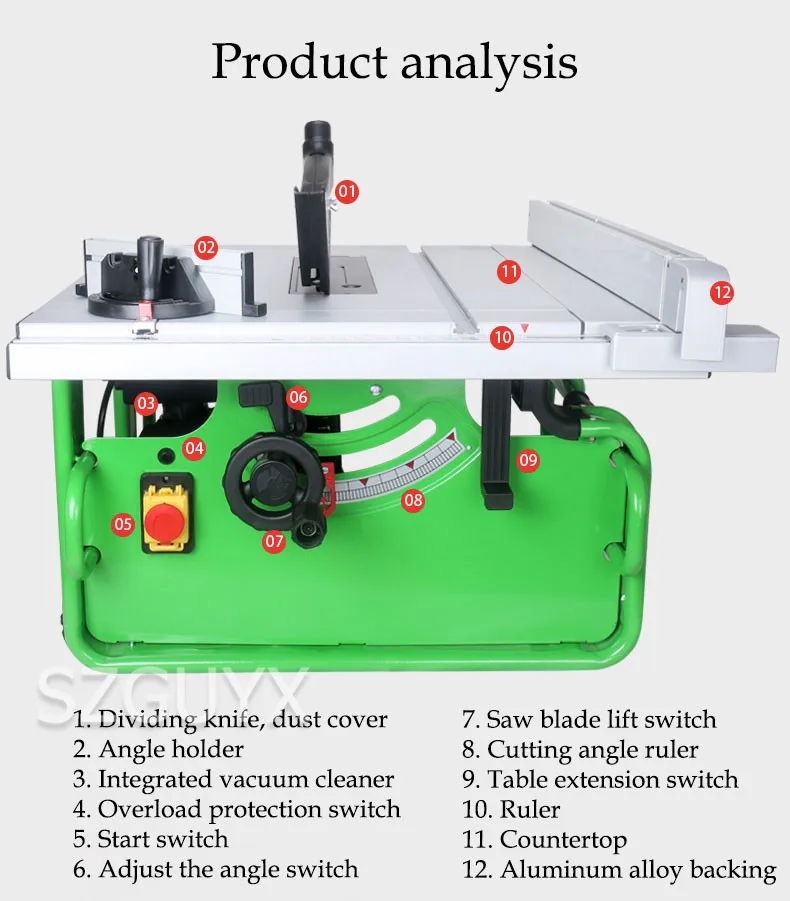 Product analysis

01
02
11
12
10
03
06
04
09
05
08
07

SZGUYX

1. Dividing knife, dust cover
2. Angle holder
3. Integrated vacuum cleaner
4. Overload protection switch
5. Start switch
6. Adjust the angle switch

7. Saw blade lift switch
8. Cutting angle ruler
9. Table extension switch
10. Ruler
11. Countertop
12. Aluminum alloy backing