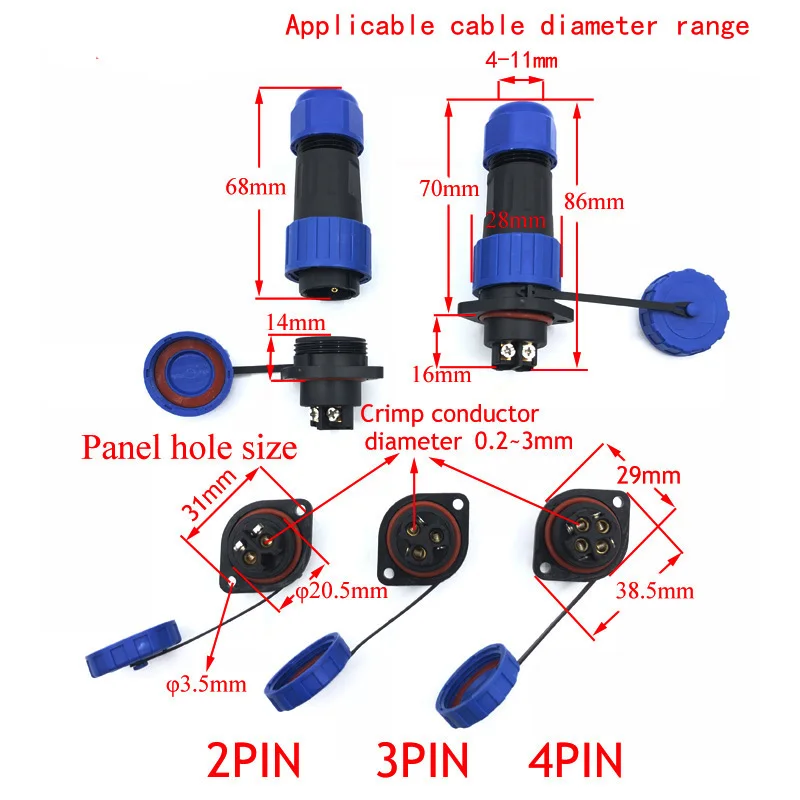 Applicable cable diameter range

4-11mm

68mm

70mm

28mm

86mm

14mm

16mm

Crimp conductor diameter 0.2~3mm

Panel hole size

31mm

29mm

φ20.5mm

38.5mm

φ3.5mm

2PIN 3PIN 4PIN