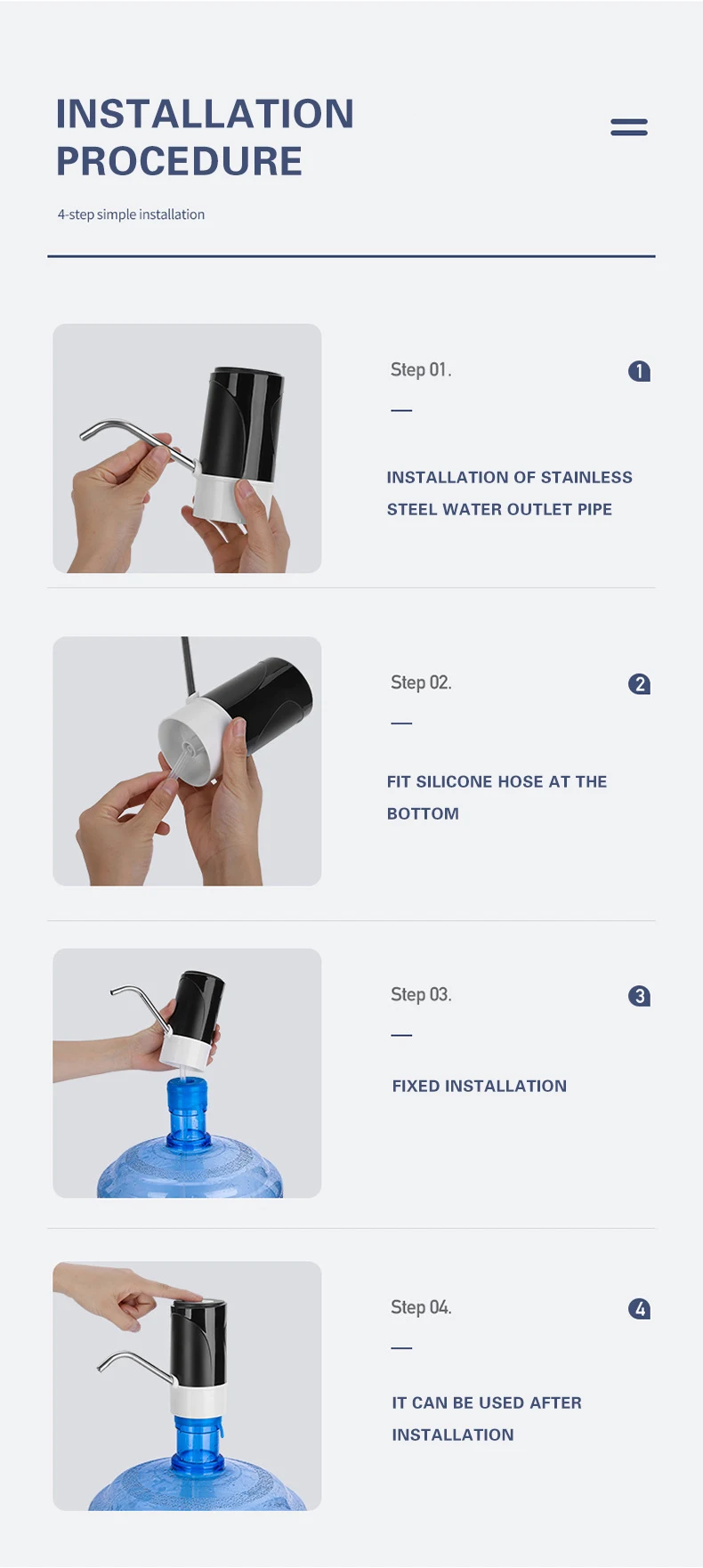 INSTALLATION PROCEDURE

4-step simple installation

Step 01.

1

—

INSTALLATION OF STAINLESS STEEL WATER OUTLET PIPE

Step 02.

2

—

FIT SILICONE HOSE AT THE BOTTOM

Step 03.

3

—

FIXED INSTALLATION

Step 04.

4

—

IT CAN BE USED AFTER INSTALLATION