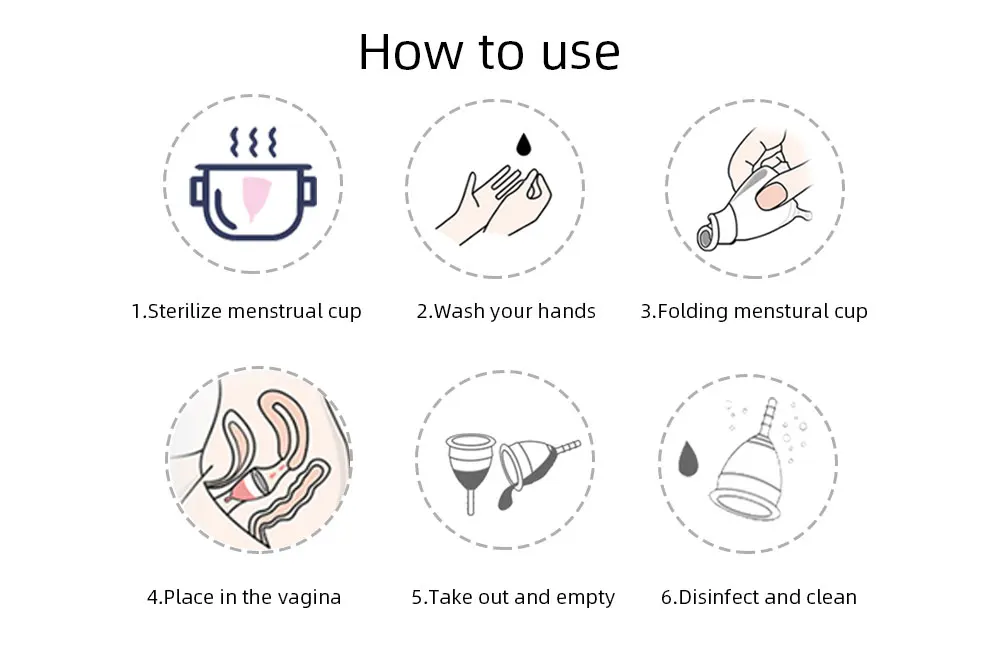 How to use

1.Sterilize menstrual cup

2.Wash your hands

3.Folding menstural cup

4.Place in the vagina

5.Take out and empty

6.Disinfect and clean