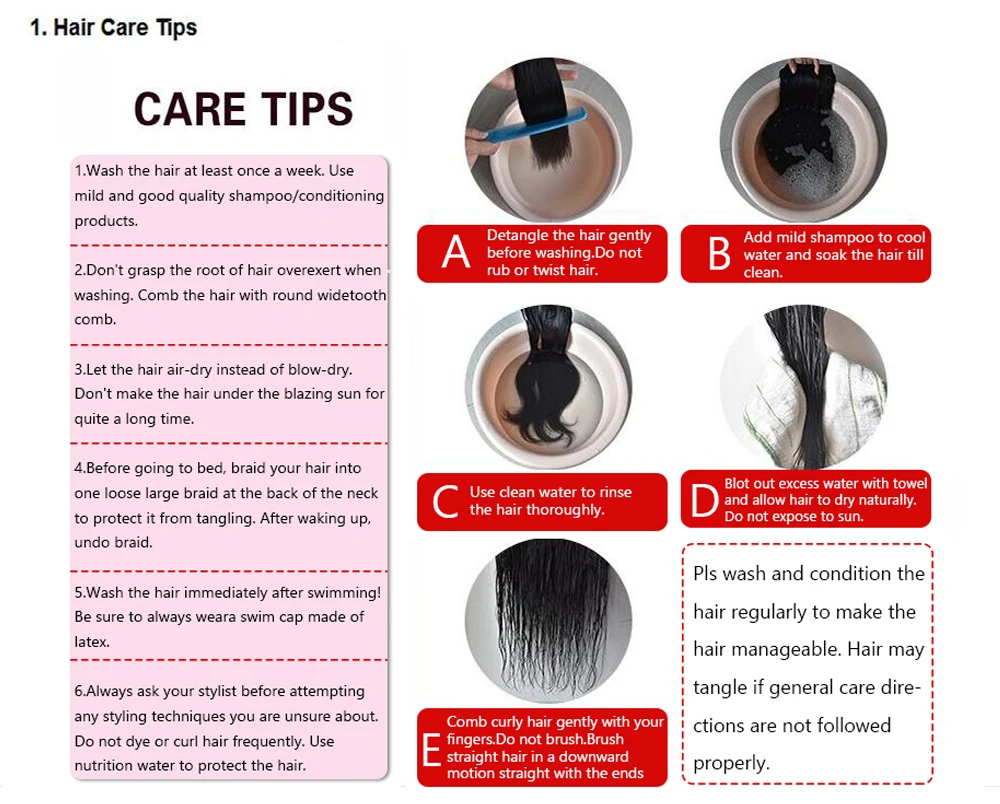 1. Hair Care Tips

CARE TIPS

1.Wash the hair at least once a week. Use mild and good quality shampoo/conditioning products.

2.Don't grasp the root of hair overexert when washing. Comb the hair with round widetooth comb.

3.Let the hair air-dry instead of blow-dry. Don't make the hair under the blazing sun for quite a long time.

4.Before going to bed, braid your hair into one loose large braid at the back of the neck to protect it from tangling. After waking up, undo braid.

5.Wash the hair immediately after swimming! Be sure to always weara swim cap made of latex.

6.Always ask your stylist before attempting any styling techniques you are unsure about. Do not dye or curl hair frequently. Use nutrition water to protect the hair.

A Detangle the hair gently before washing.Do not rub or twist hair.

B Add mild shampoo to cool water and soak the hair till clean.

C Use clean water to rinse the hair thoroughly.

D Blot out excess water with towel and allow hair to dry naturally. Do not expose to sun.

E Comb curly hair gently with your fingers.Do not brush.Brush straight hair in a downward motion straight with the ends

Pls wash and condition the hair regularly to make the hair manageable. Hair may tangle if general care directions are not followed properly.