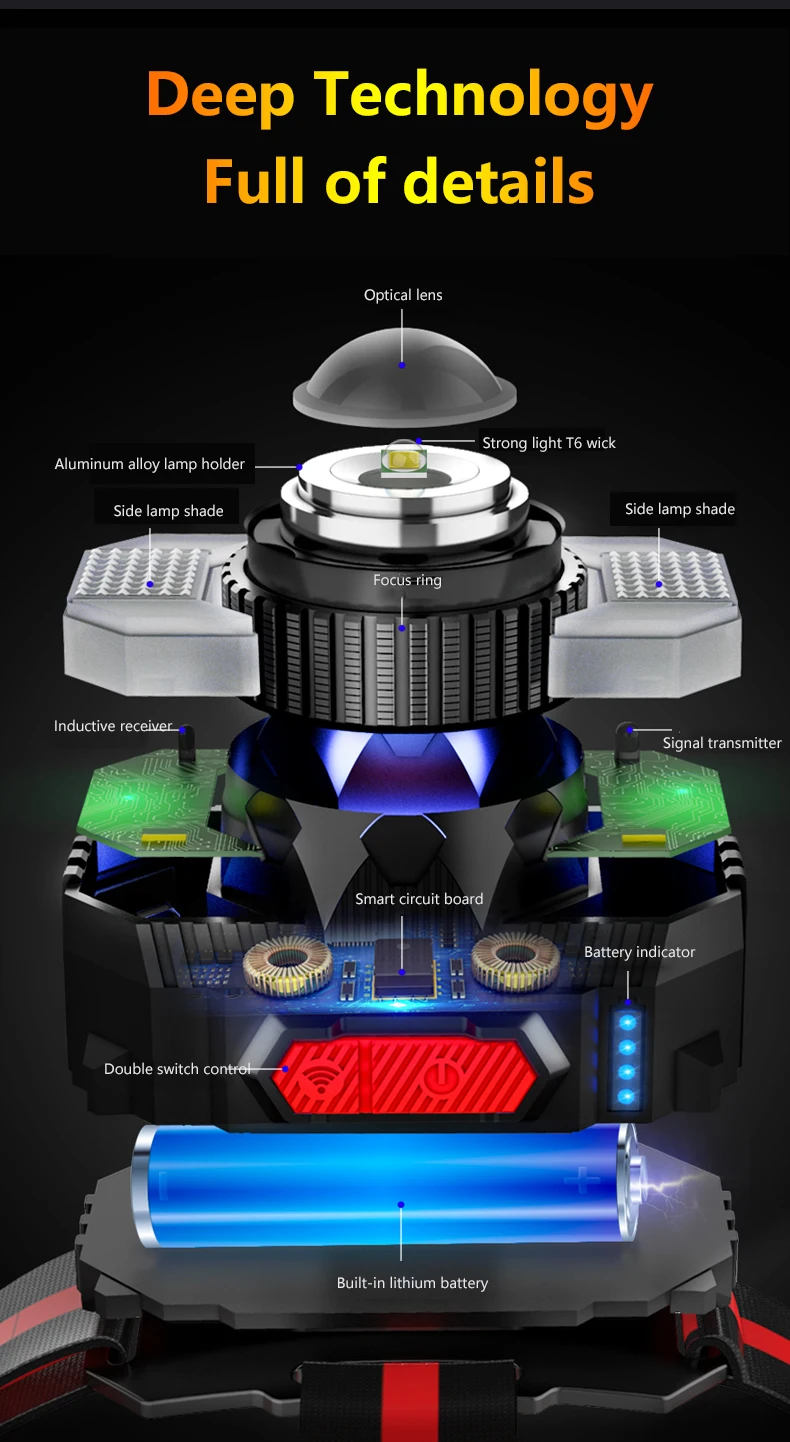 Deep Technology
Full of details

Optical lens

Strong light T6 wick

Aluminum alloy lamp holder

Side lamp shade

Side lamp shade

Focus ring

Inductive receiver

Signal transmitter

Smart circuit board

Battery indicator

Double switch control

Built-in lithium battery