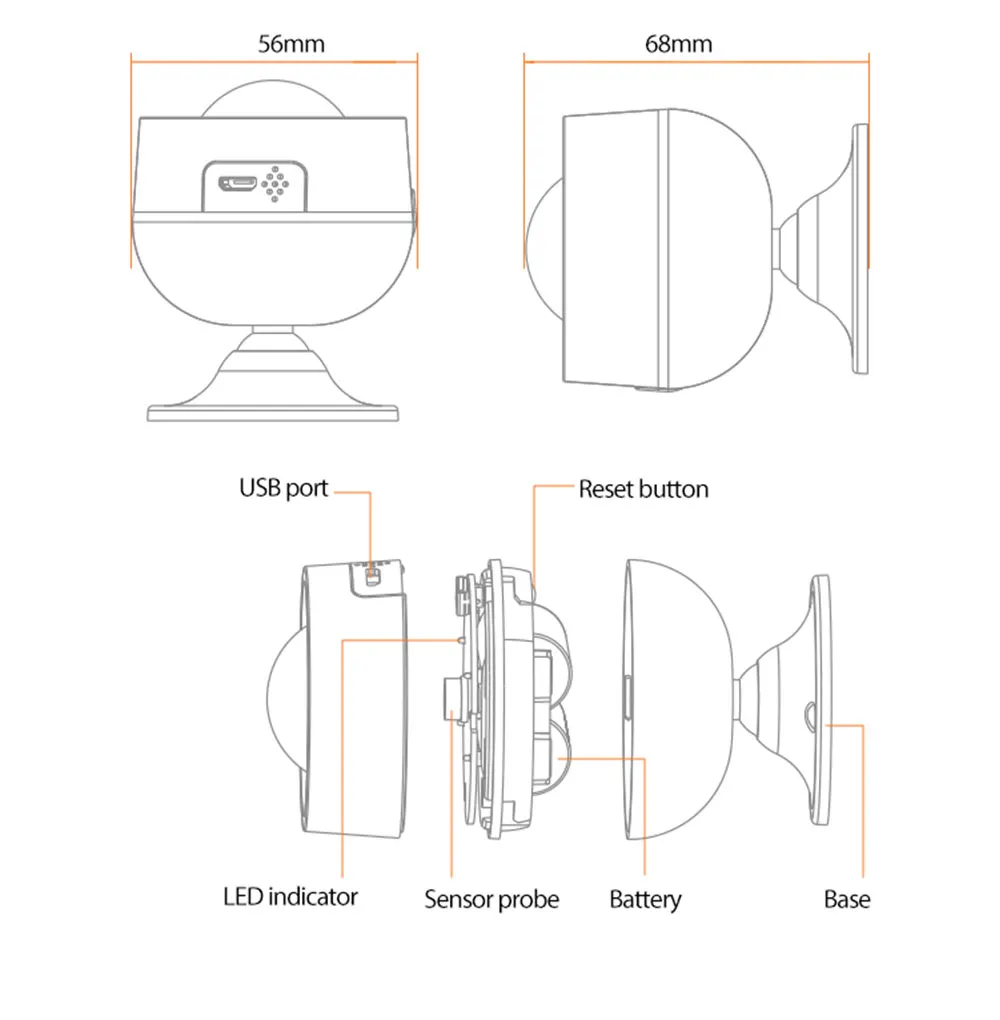 56mm

68mm

USB port

Reset button

LED indicator

Sensor probe

Battery

Base