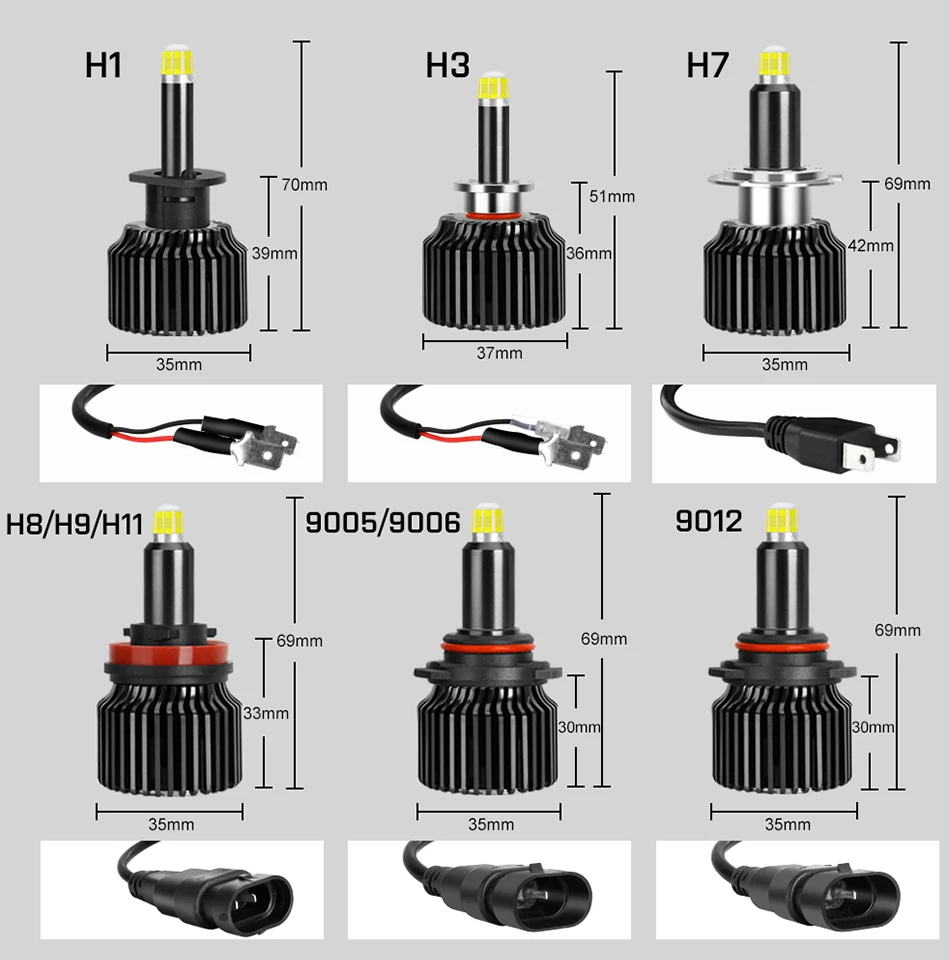 H1

70mm

39mm

35mm

H3

51mm

36mm

37mm

H7

69mm

42mm

35mm

H8/H9/H11

69mm

33mm

35mm

9005/9006

69mm

30mm

35mm

9012

69mm

30mm

35mm