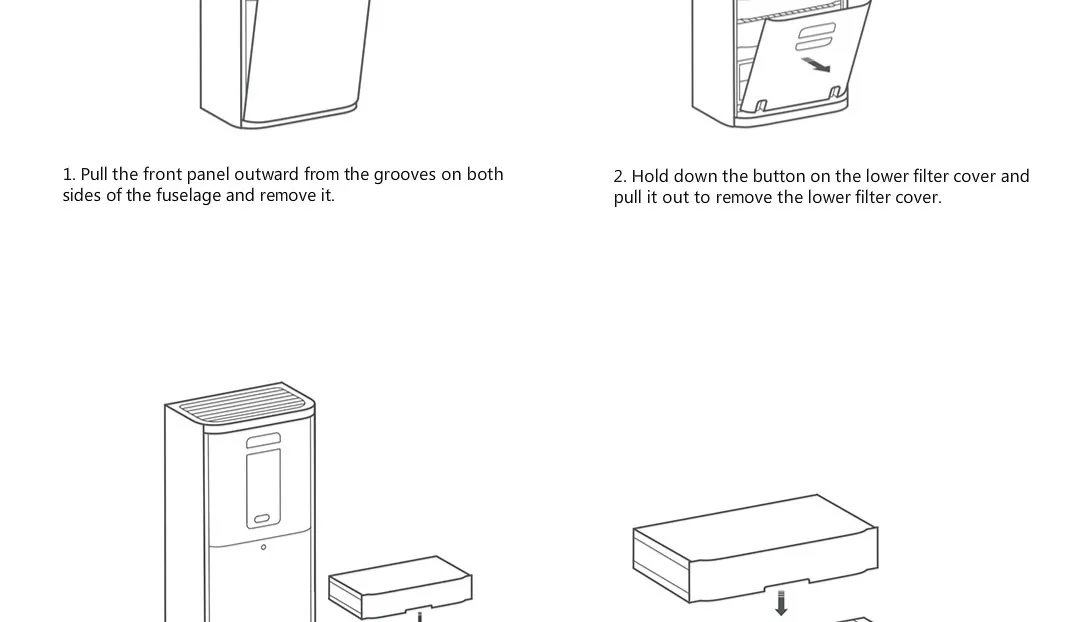 1. Pull the front panel outward from the grooves on both sides of the fuselage and remove it.

2. Hold down the button on the lower filter cover and pull it out to remove the lower filter cover.