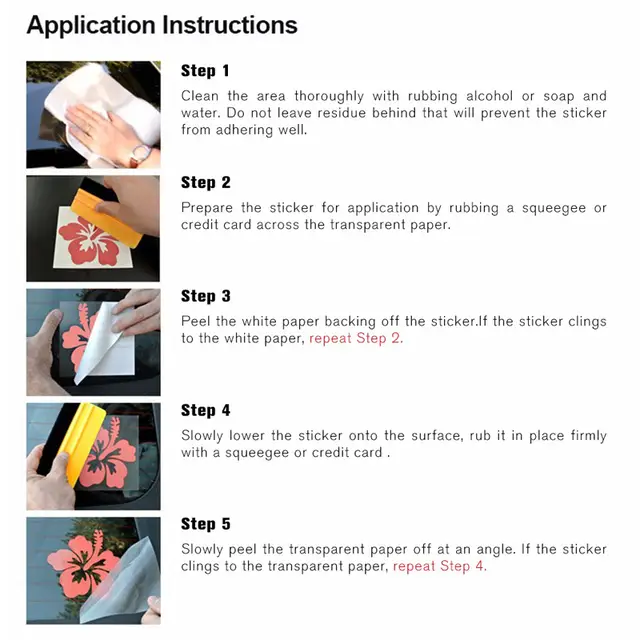 Application Instructions

Step 1

Clean the area thoroughly with rubbing alcohol or soap and water. Do not leave residue behind that will prevent the sticker from adhering well.

Step 2

Prepare the sticker for application by rubbing a squeegee or credit card across the transparent paper.

Step 3

Peel the white paper backing off the sticker.If the sticker clings to the white paper, repeat Step 2.

Step 4

Slowly lower the sticker onto the surface, rub it in place firmly with a squeegee or credit card .

Step 5

Slowly peel the transparent paper off at an angle. If the sticker clings to the transparent paper, repeat Step 4.