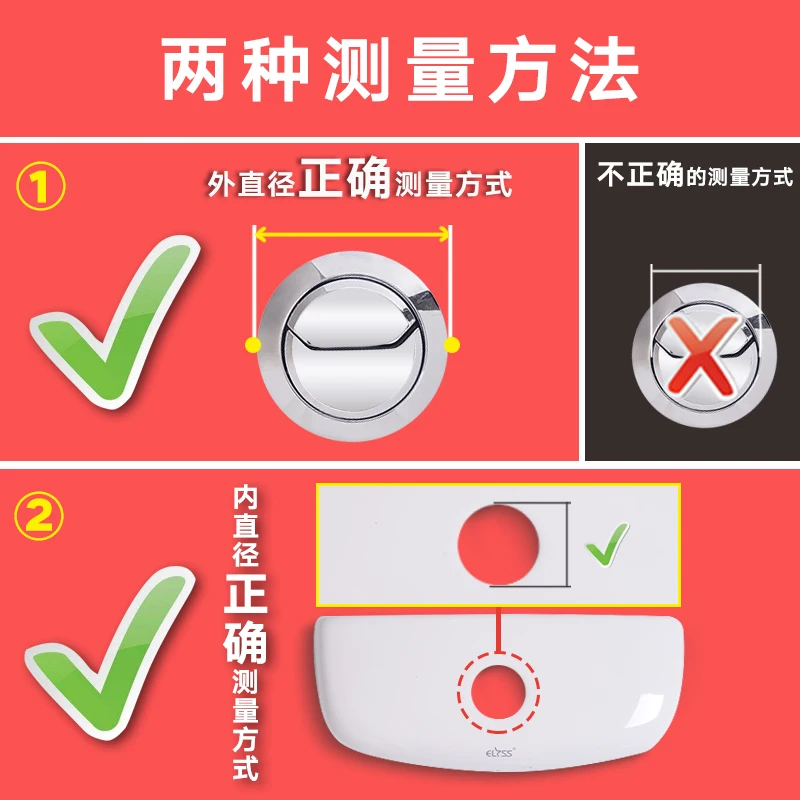 两种测量方法

①

外直径正确测量方式

不正确的测量方式

②

内直径正确测量方式

ELYSS