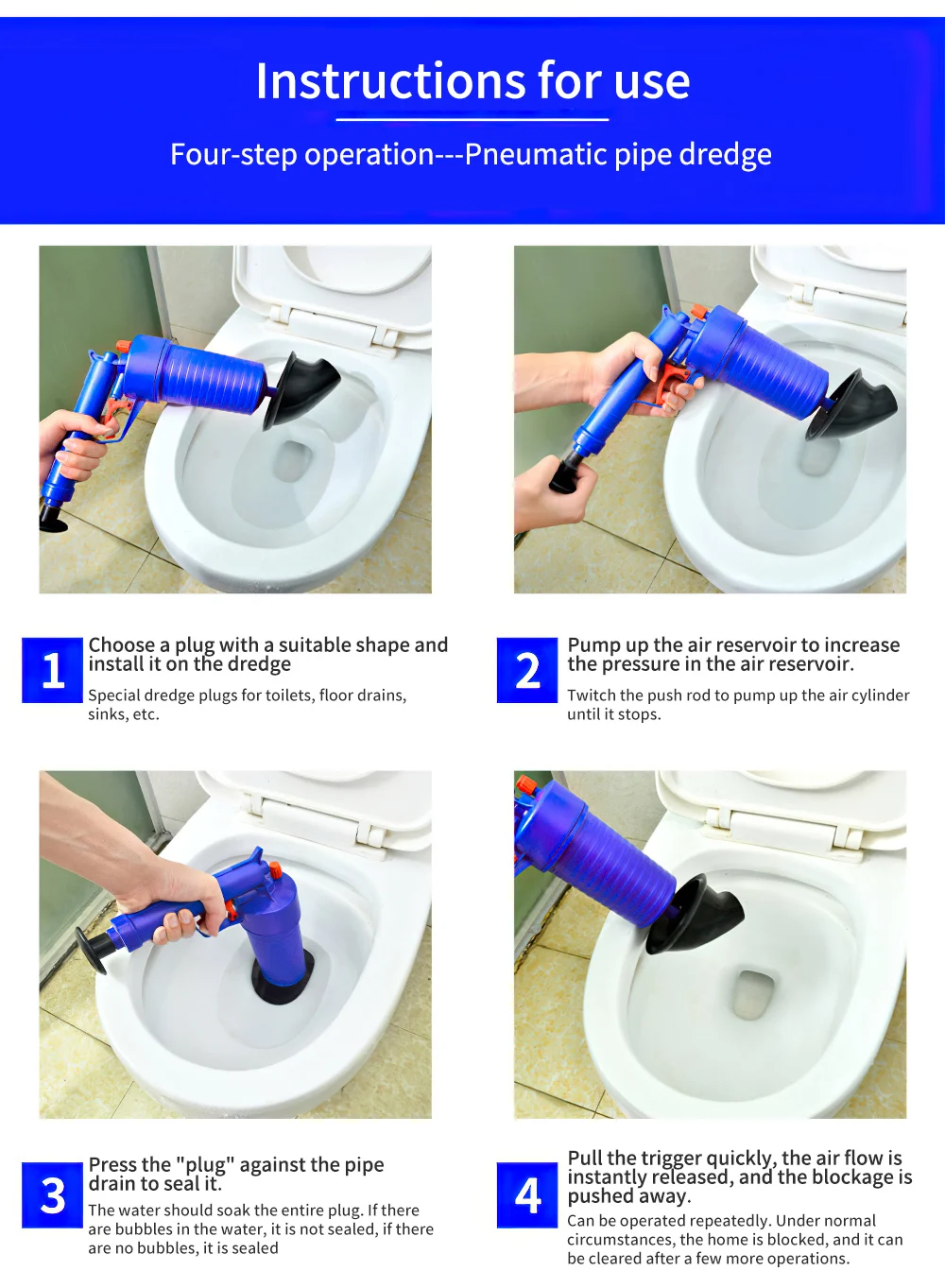 Instructions for use

Four-step operation---Pneumatic pipe dredge

1

Choose a plug with a suitable shape and install it on the dredge

Special dredge plugs for toilets, floor drains, sinks, etc.

2

Pump up the air reservoir to increase the pressure in the air reservoir.

Twitch the push rod to pump up the air cylinder until it stops.

3

Press the "plug" against the pipe drain to seal it.

The water should soak the entire plug. If there are bubbles in the water, it is not sealed, if there are no bubbles, it is sealed

4

Pull the trigger quickly, the air flow is instantly released, and the blockage is pushed away.

Can be operated repeatedly. Under normal circumstances, the home is blocked, and it can be cleared after a few more operations.